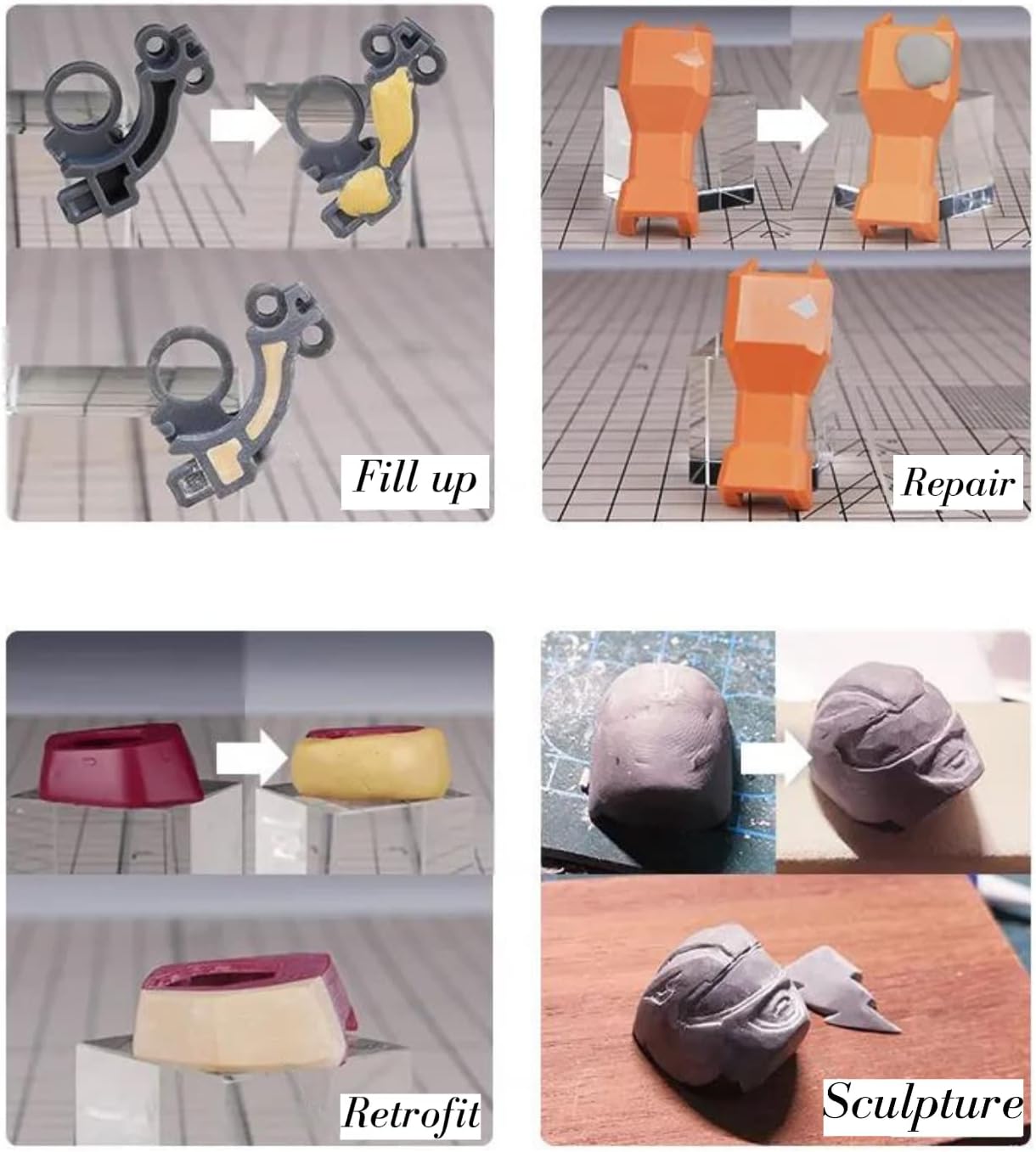 Fill up

Repair

Retrofit

Sculpture