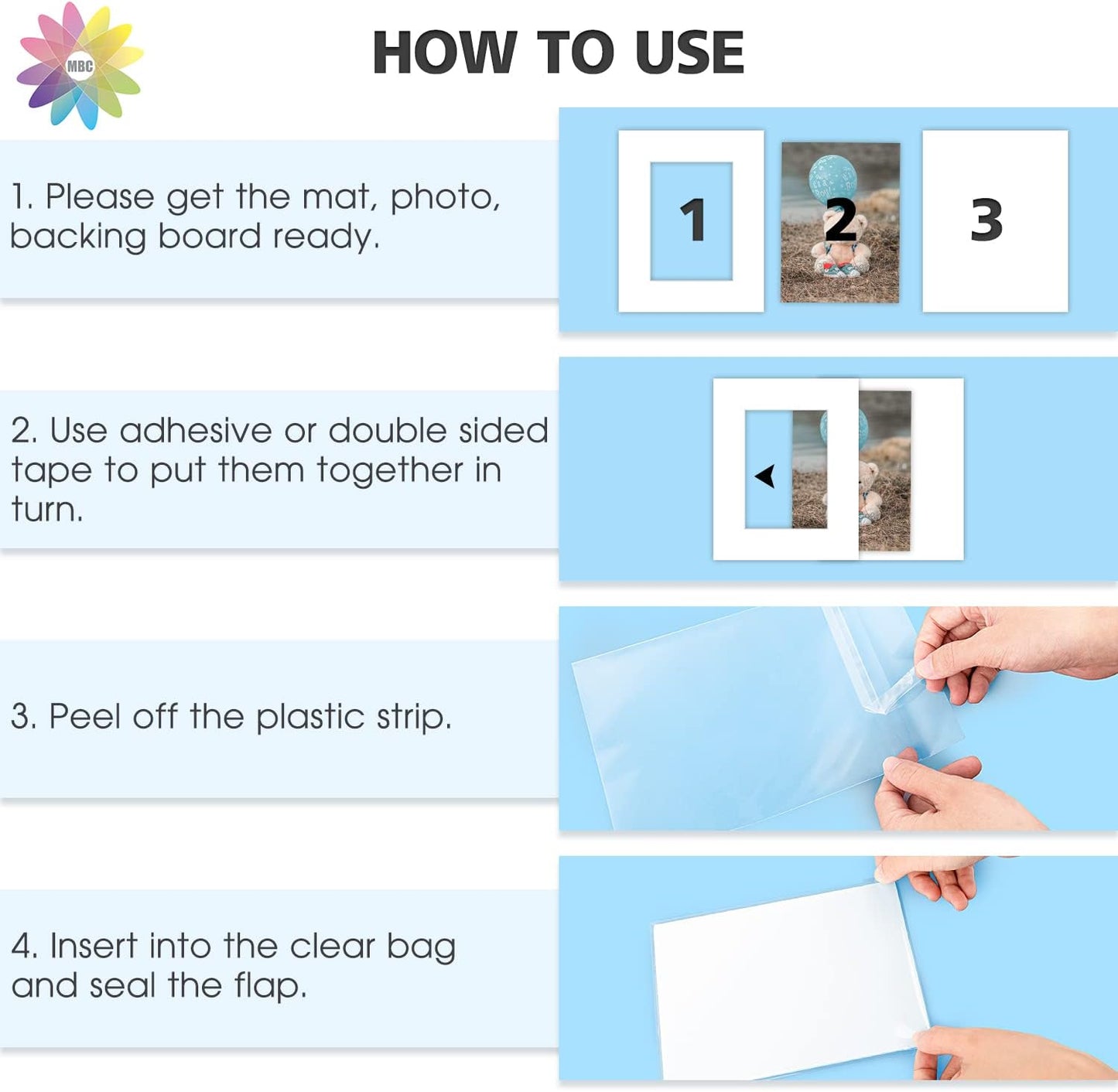 MBC

HOW TO USE

1. Please get the mat, photo, backing board ready.

1

2

3

2. Use adhesive or double sided tape to put them together in turn.

3. Peel off the plastic strip.

4. Insert into the clear bag and seal the flap.