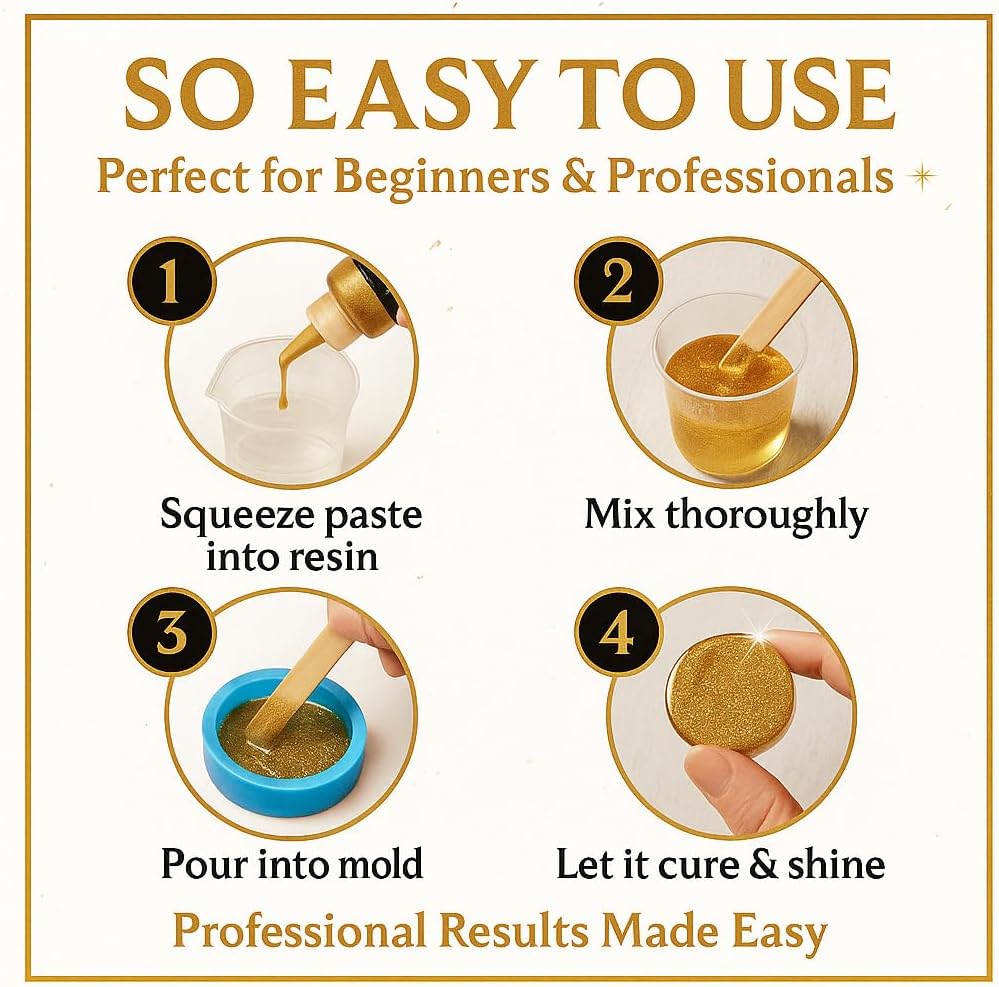 SO EASY TO USE

Perfect for Beginners & Professionals

1

Squeeze paste into resin

2

Mix thoroughly

3

Pour into mold

4

Let it cure & shine

Professional Results Made Easy