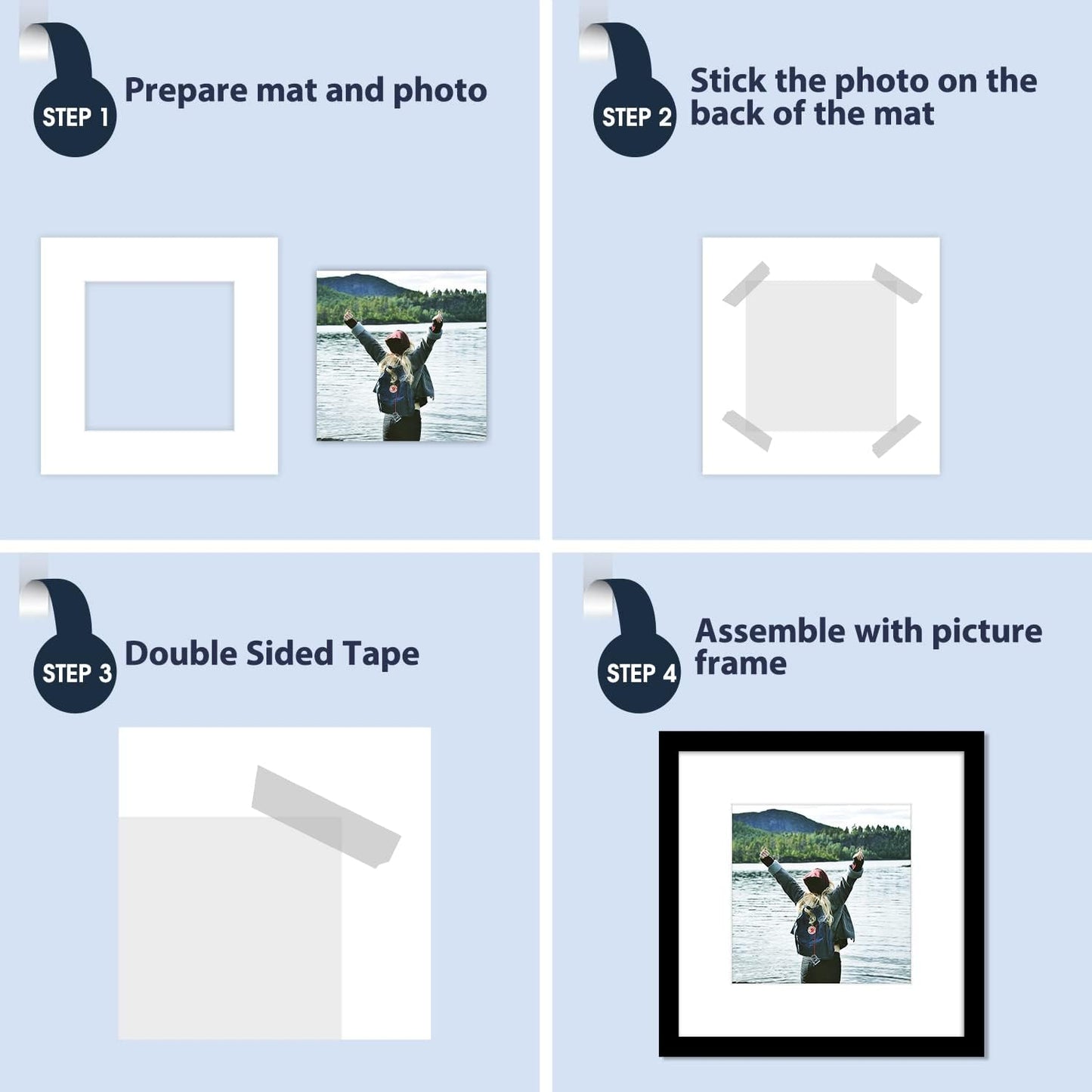 STEP 1 Prepare mat and photo

STEP 2 Stick the photo on the back of the mat

STEP 3 Double Sided Tape

STEP 4 Assemble with picture frame