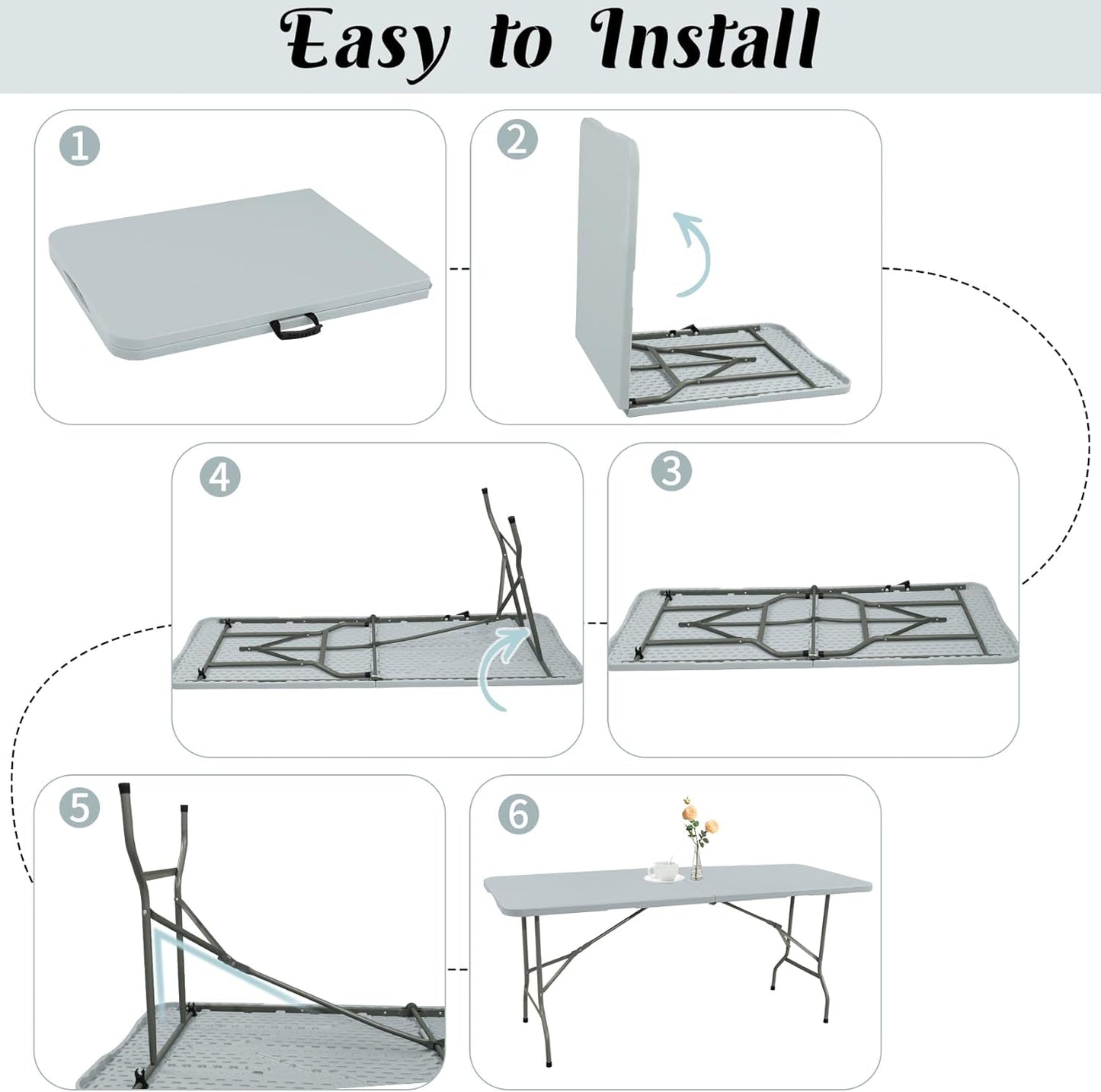 Easy to Install

1

2

4

3

5

6