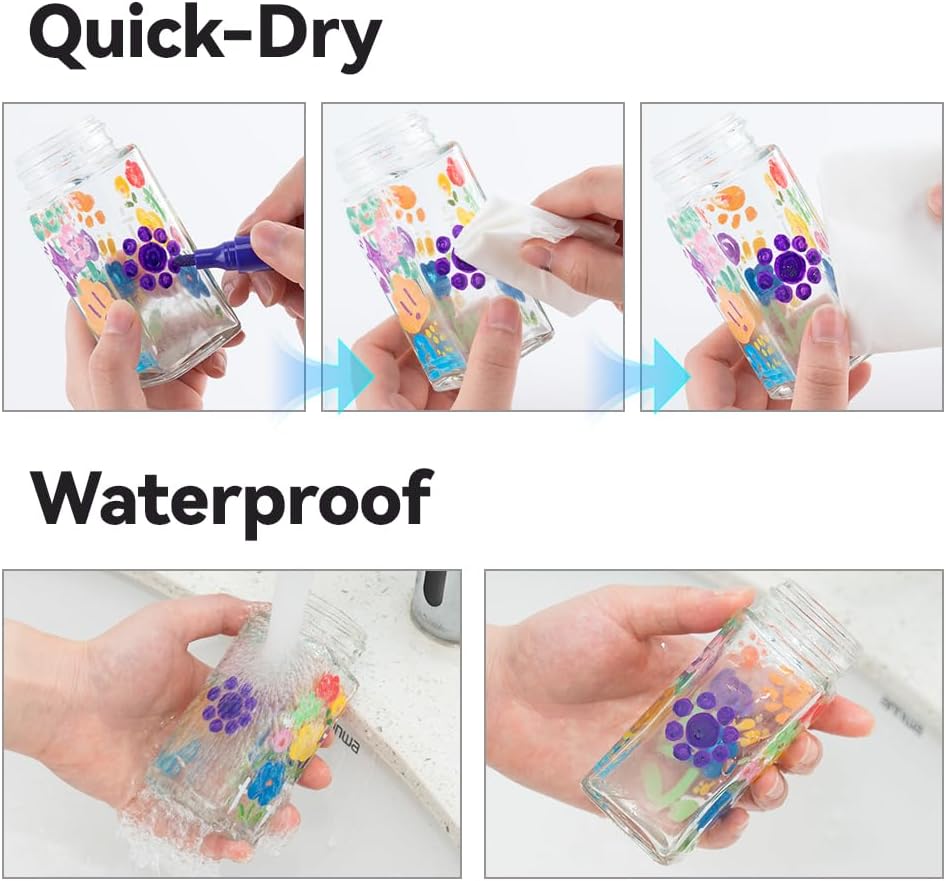 Quick-Dry

Waterproof