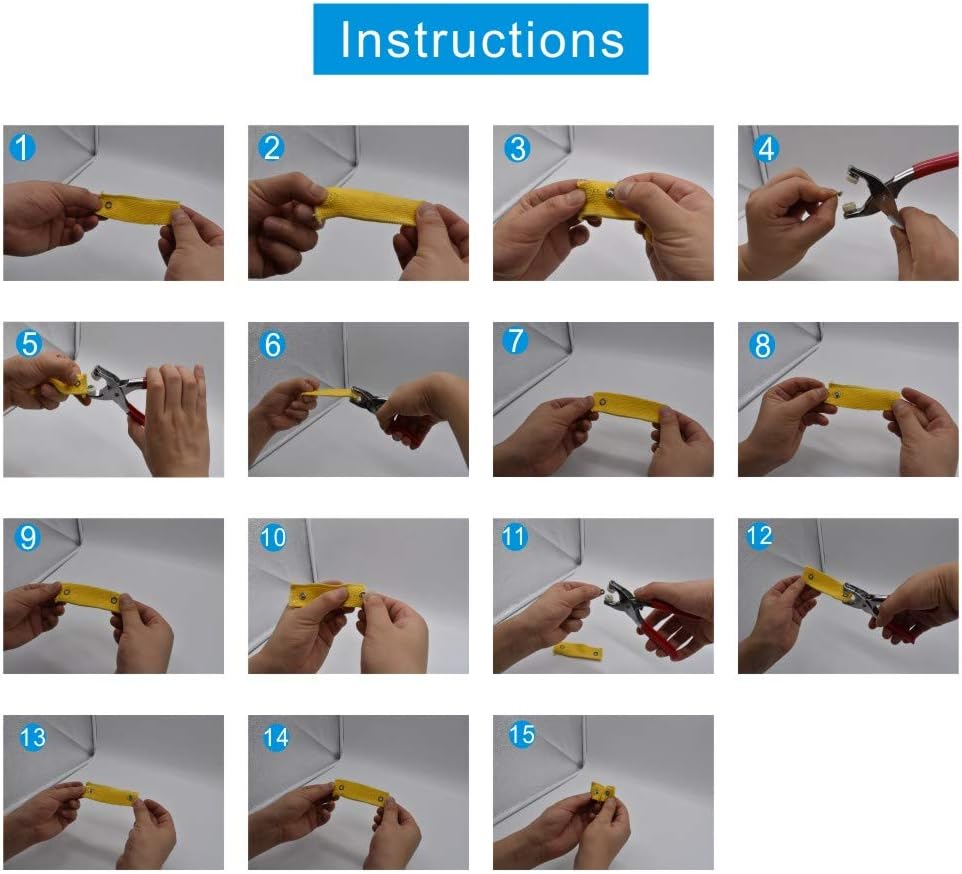 Instructions

1

2

3

4

5

6

7

8

9

10

11

12

13

14

15