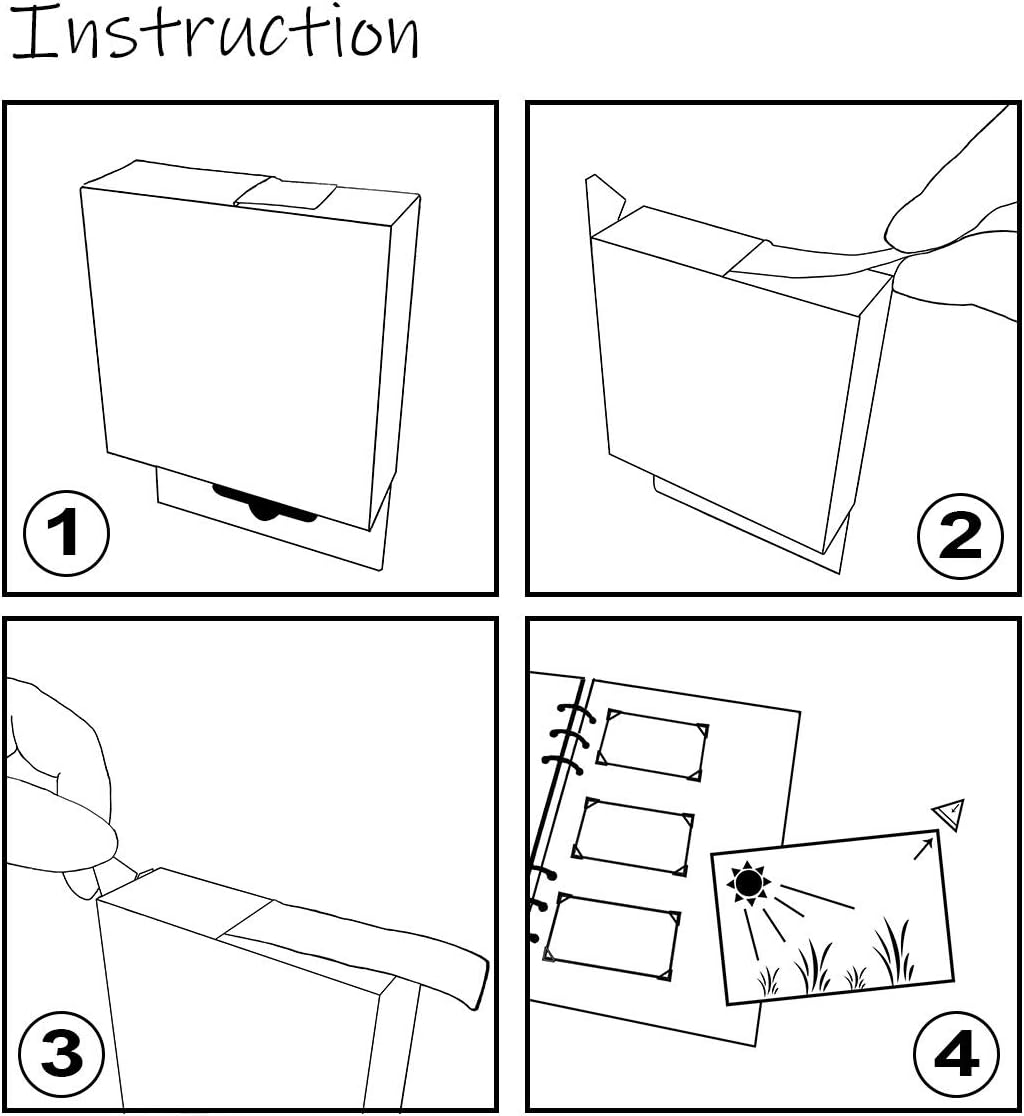 Instruction

1

2

3

4