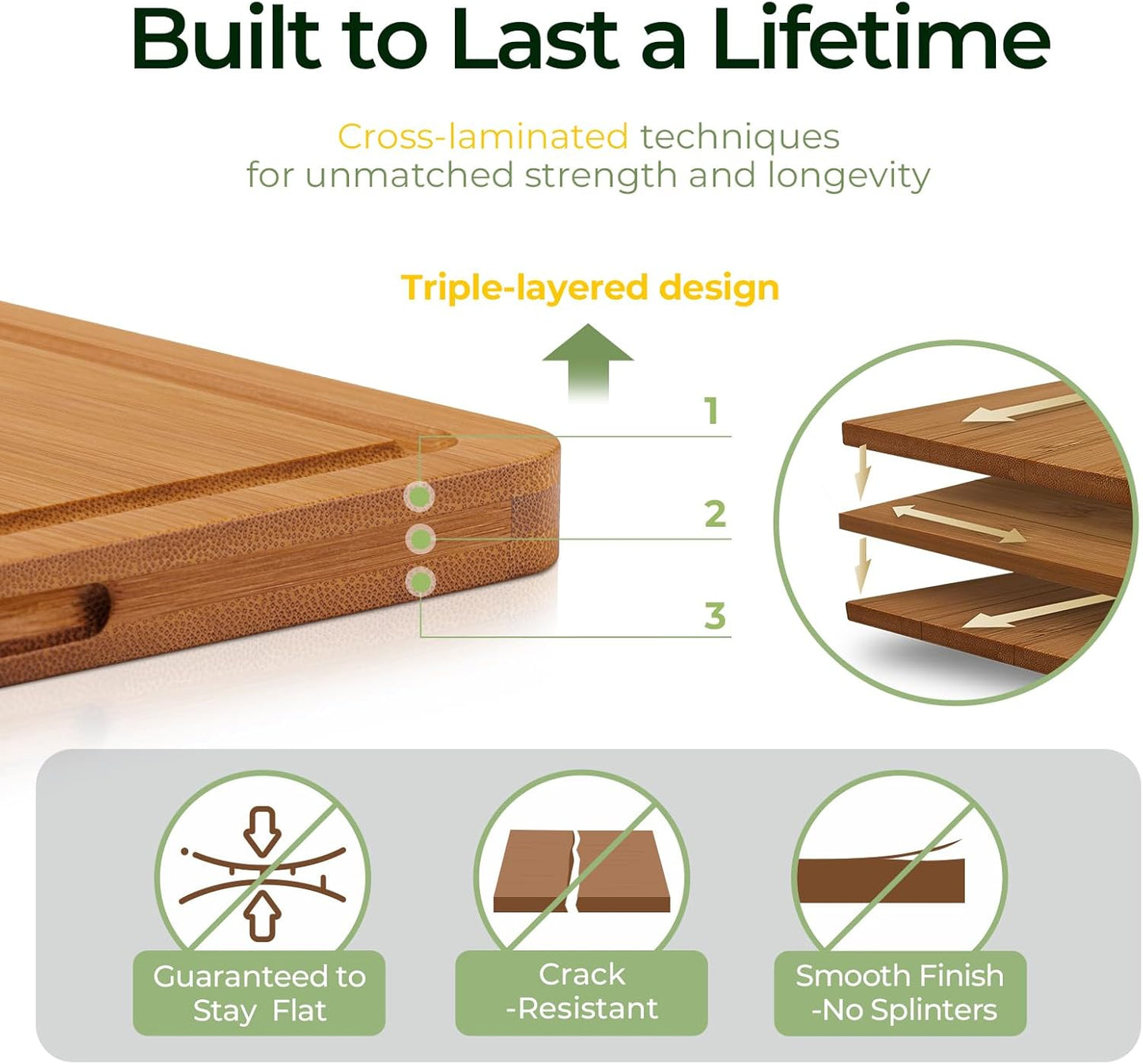 Built to Last a Lifetime

Cross-laminated techniques for unmatched strength and longevity

Triple-layered design

1

2

3

Guaranteed to Stay Flat

Crack -Resistant

Smooth Finish -No Splinters