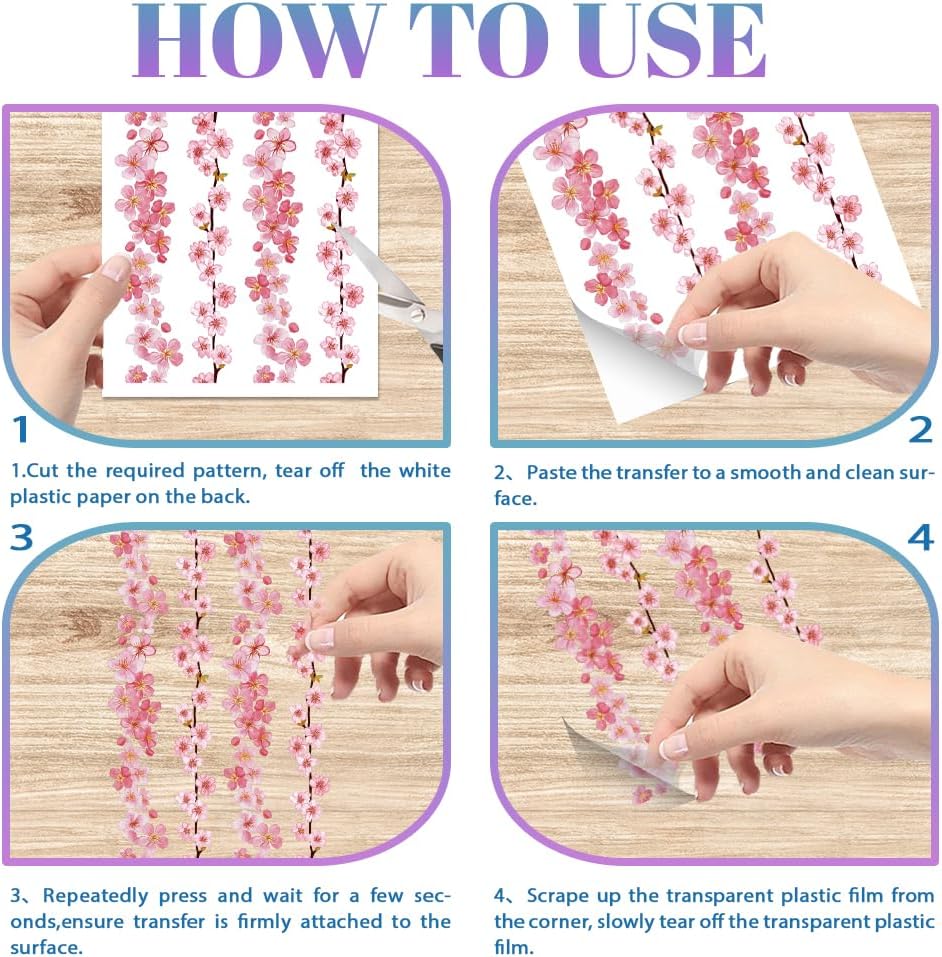 HOW TO USE

1

1.Cut the required pattern, tear off the white plastic paper on the back.

2

2、Paste the transfer to a smooth and clean surface.

3

3、Repeatedly press and wait for a few seconds,ensure transfer is firmly attached to the surface.

4

4、Scrape up the transparent plastic film from the corner, slowly tear off the transparent plastic film.