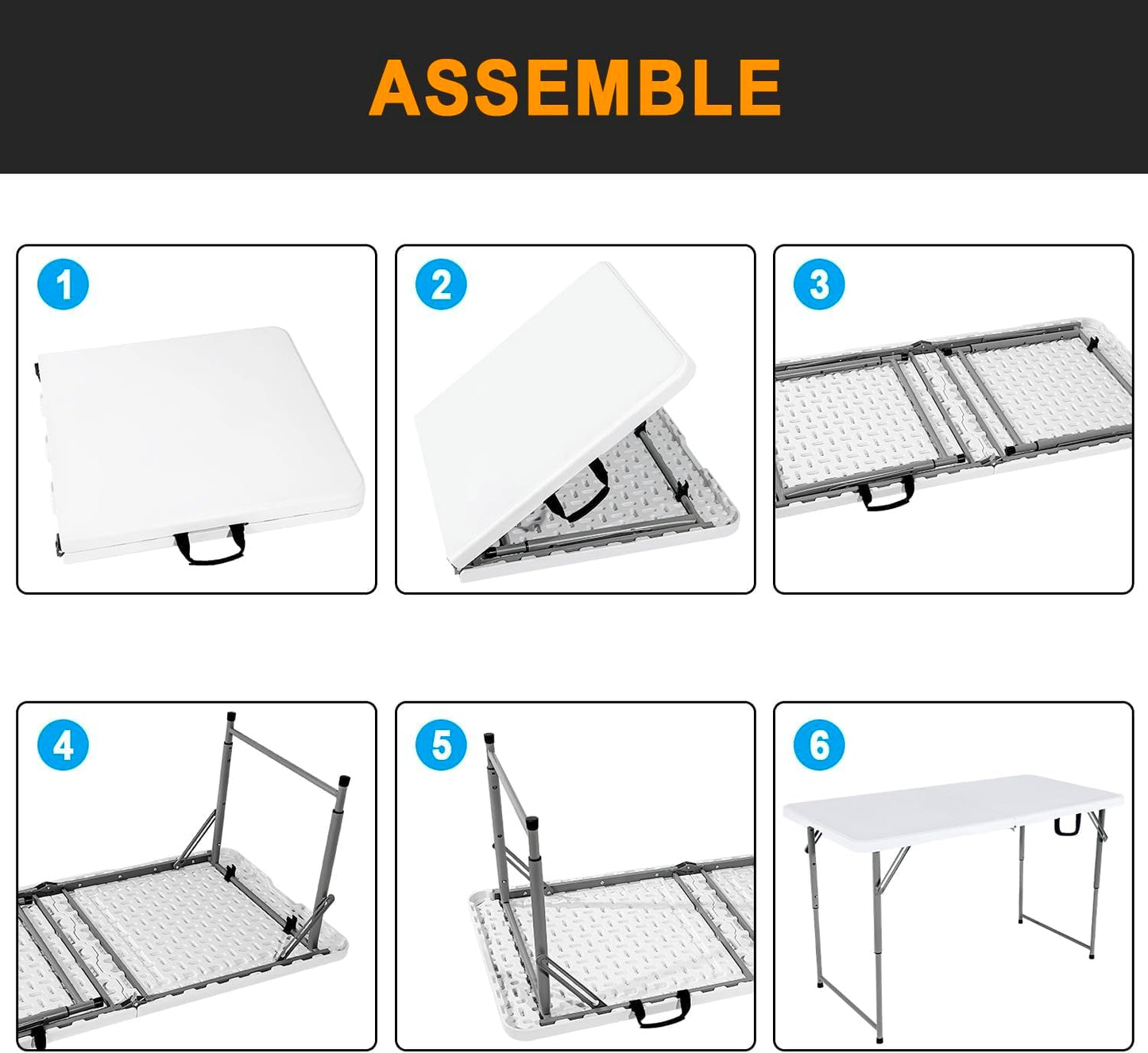 ASSEMBLE

1

2

3

4

5

6