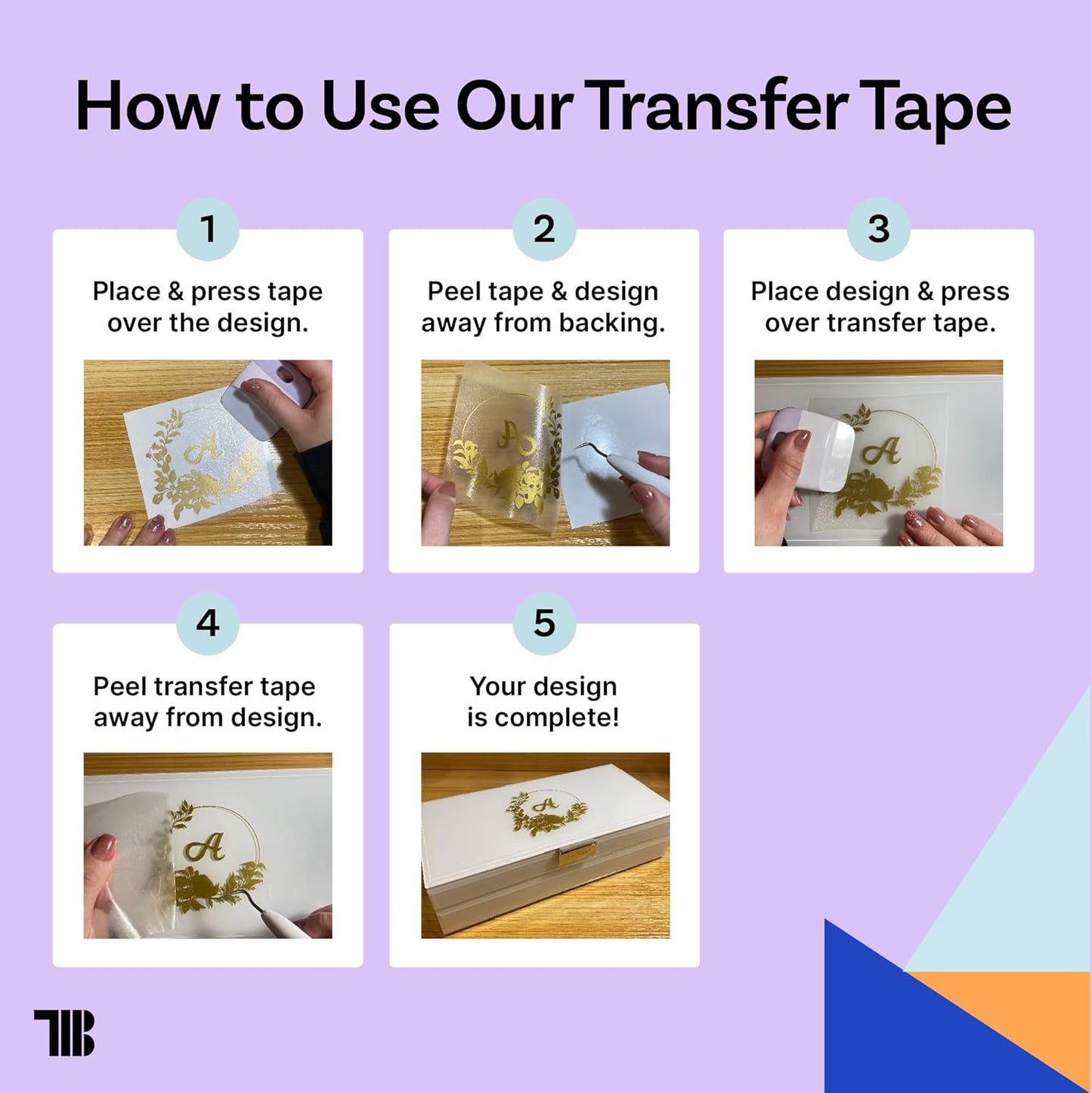 How to Use Our Transfer Tape

1
Place & press tape over the design.

2
Peel tape & design away from backing.

3
Place design & press over transfer tape.

4
Peel transfer tape away from design.

5
Your design is complete!

TB