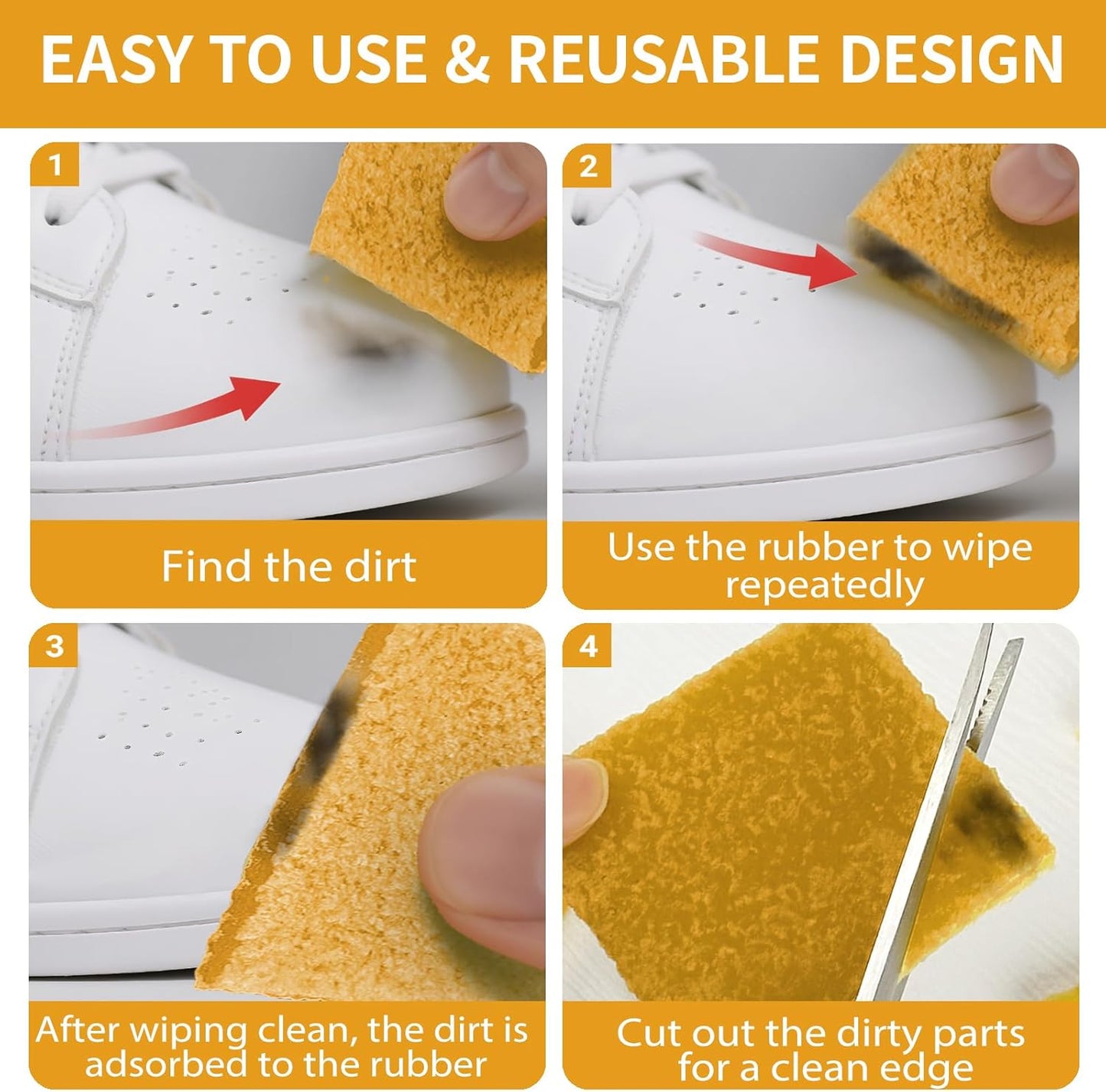 EASY TO USE & REUSABLE DESIGN

1

Find the dirt

2

Use the rubber to wipe repeatedly

3

After wiping clean, the dirt is adsorbed to the rubber

4

Cut out the dirty parts for a clean edge