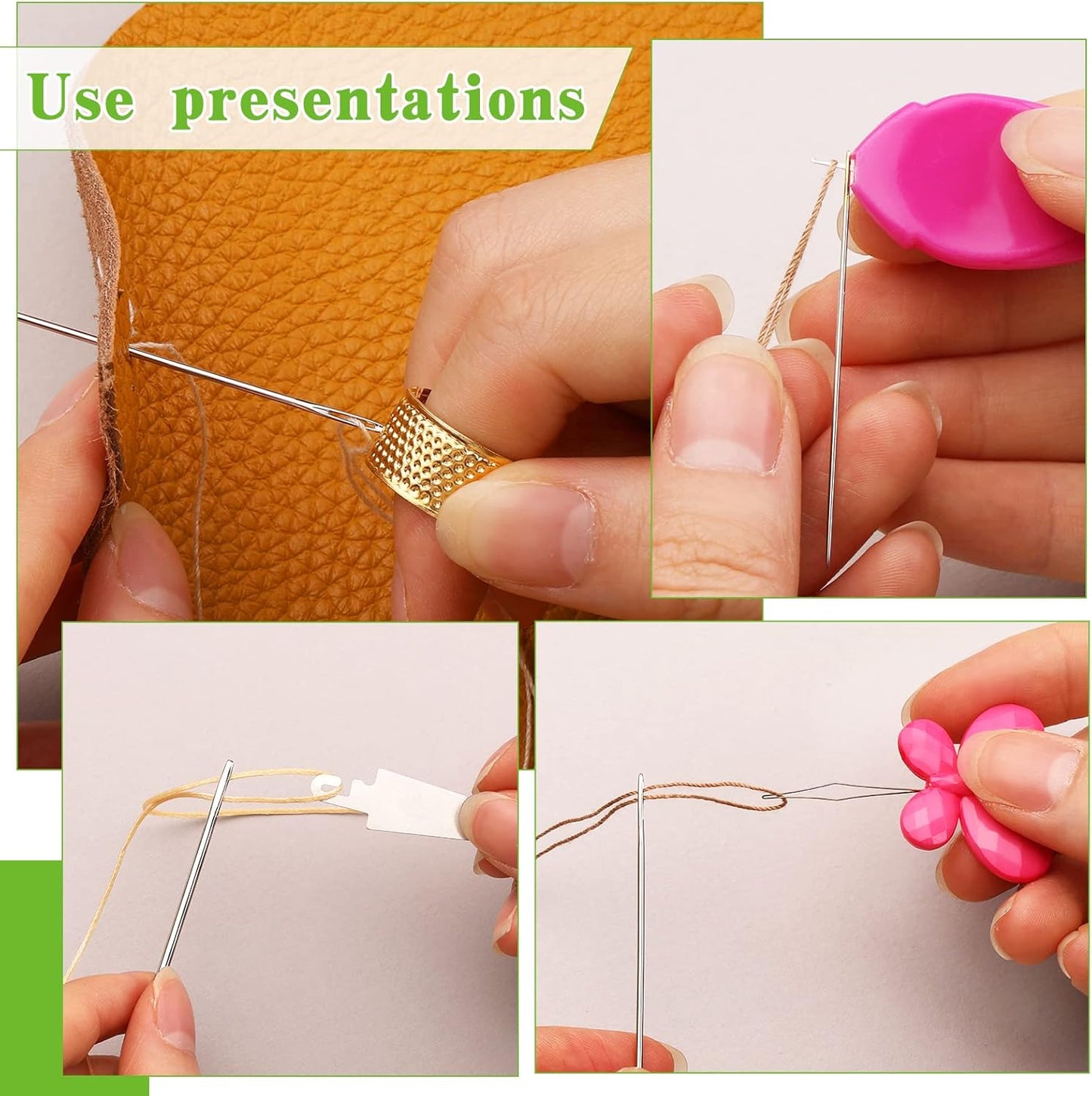 Use presentations