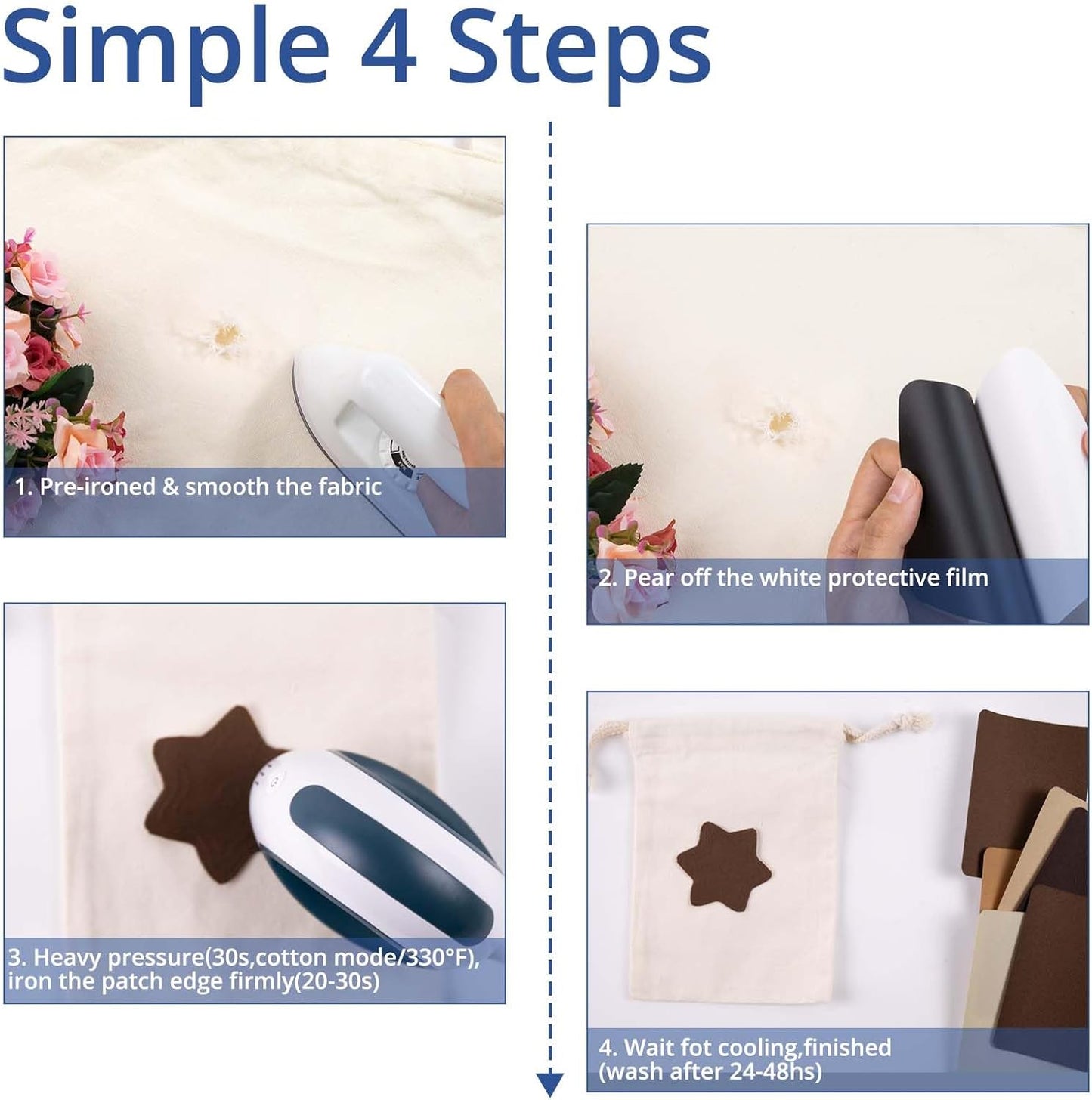 Simple 4 Steps

1. Pre-ironed & smooth the fabric

2. Pear off the white protective film

3. Heavy pressure(30s,cotton mode/330°F), iron the patch edge firmly(20-30s)

4. Wait fot cooling,finished (wash after 24-48hs)