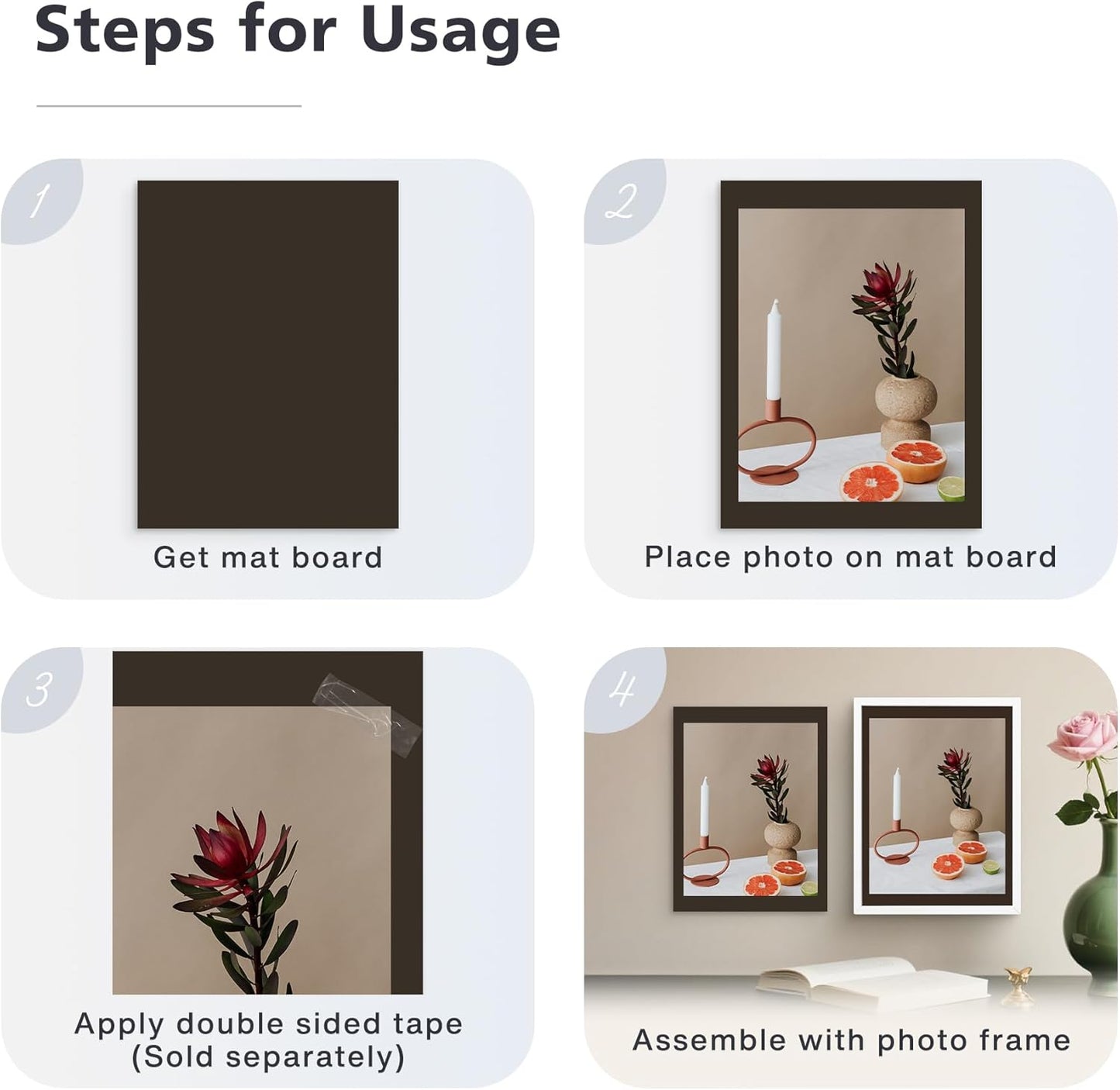 Steps for Usage

1

Get mat board

2

Place photo on mat board

3

Apply double sided tape (Sold separately)

4

Assemble with photo frame