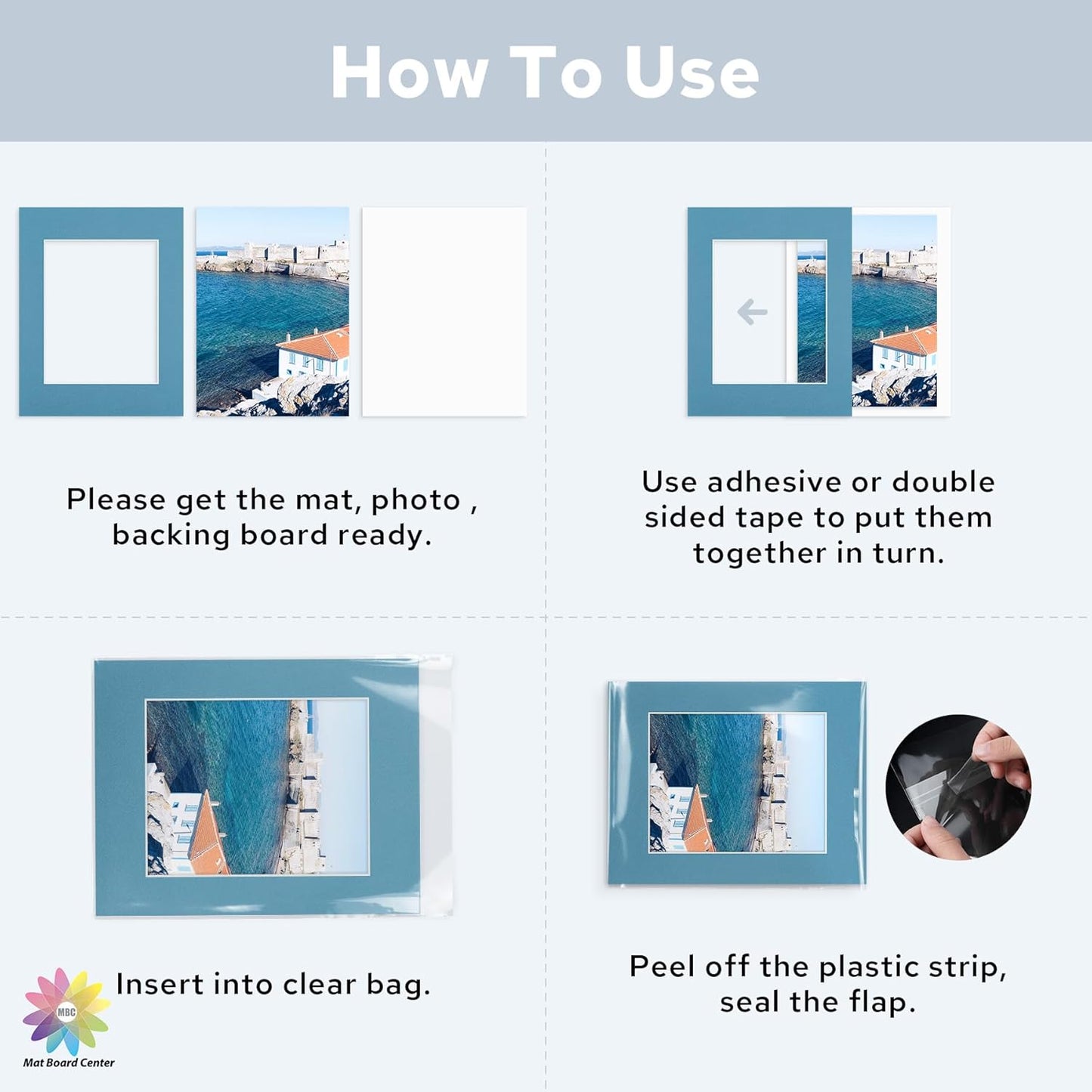 How To Use

Please get the mat, photo , backing board ready.

Use adhesive or double sided tape to put them together in turn.

Insert into clear bag.

Peel off the plastic strip, seal the flap.

MBC
Mat Board Center