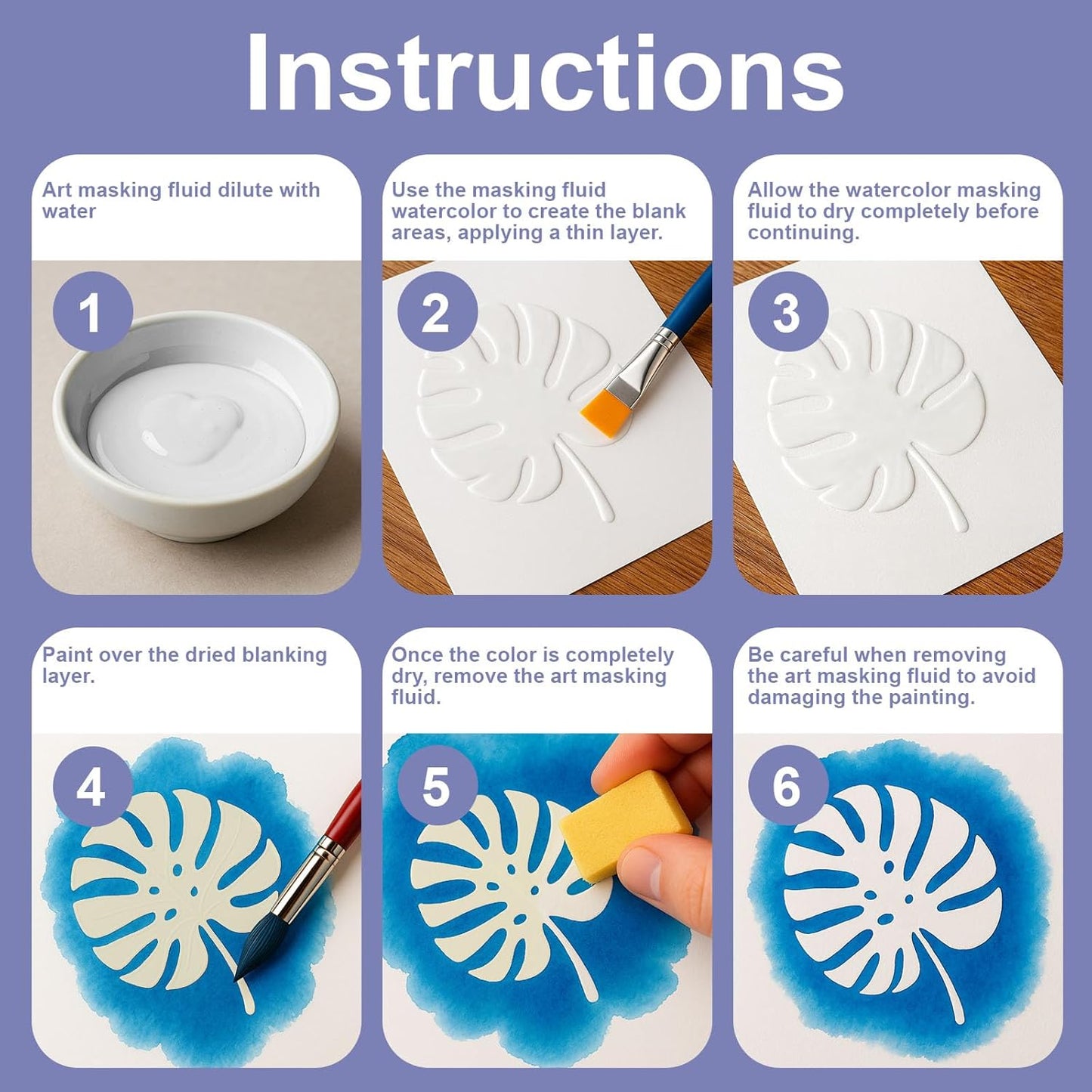 Instructions

Art masking fluid dilute with water

1

Use the masking fluid watercolor to create the blank areas, applying a thin layer.

2

Allow the watercolor masking fluid to dry completely before continuing.

3

Paint over the dried blanking layer.

4

Once the color is completely dry, remove the art masking fluid.

5

Be careful when removing the art masking fluid to avoid damaging the painting.

6