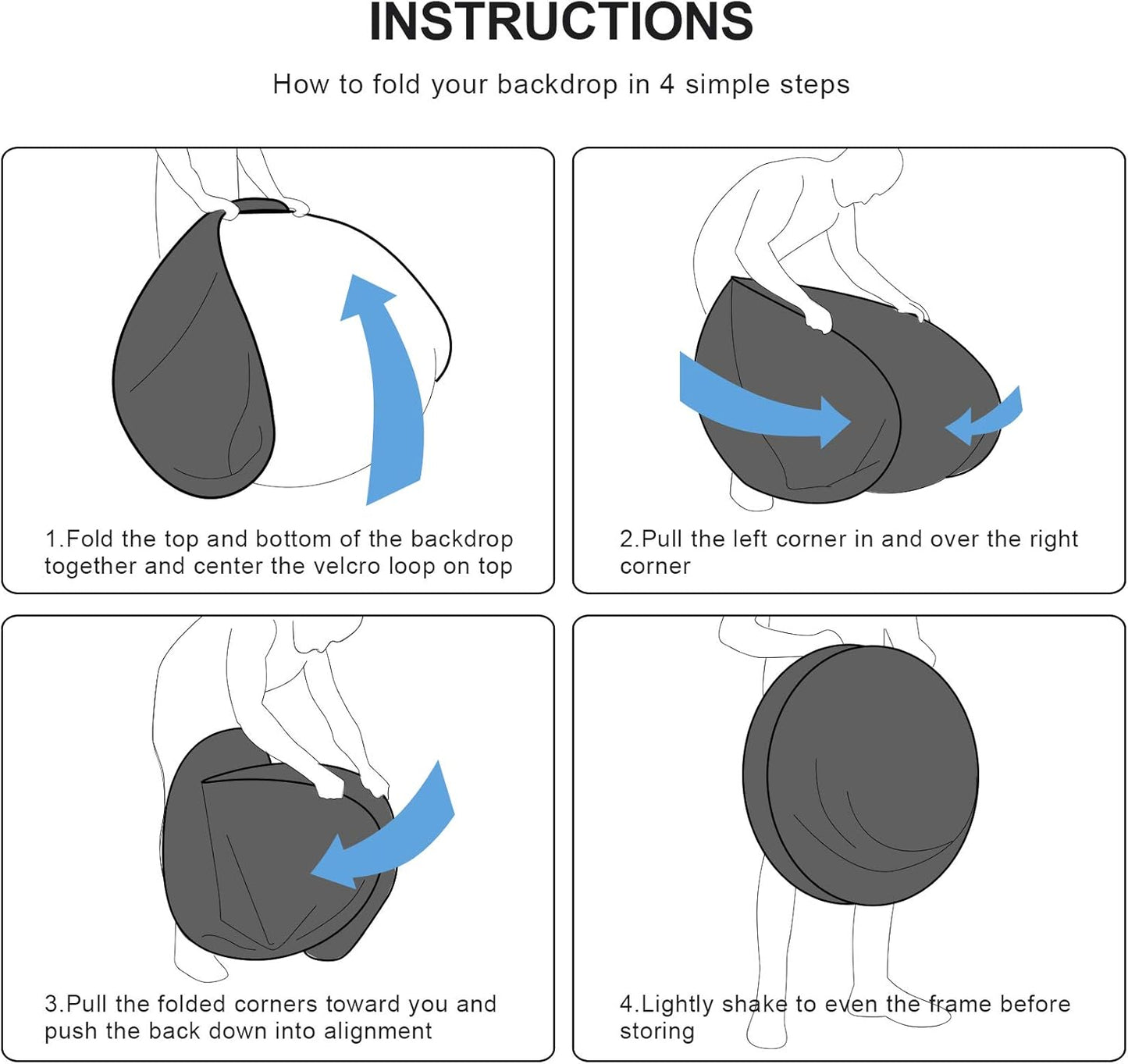 INSTRUCTIONS

How to fold your backdrop in 4 simple steps

1.Fold the top and bottom of the backdrop together and center the velcro loop on top

2.Pull the left corner in and over the right corner

3.Pull the folded corners toward you and push the back down into alignment

4.Lightly shake to even the frame before storing