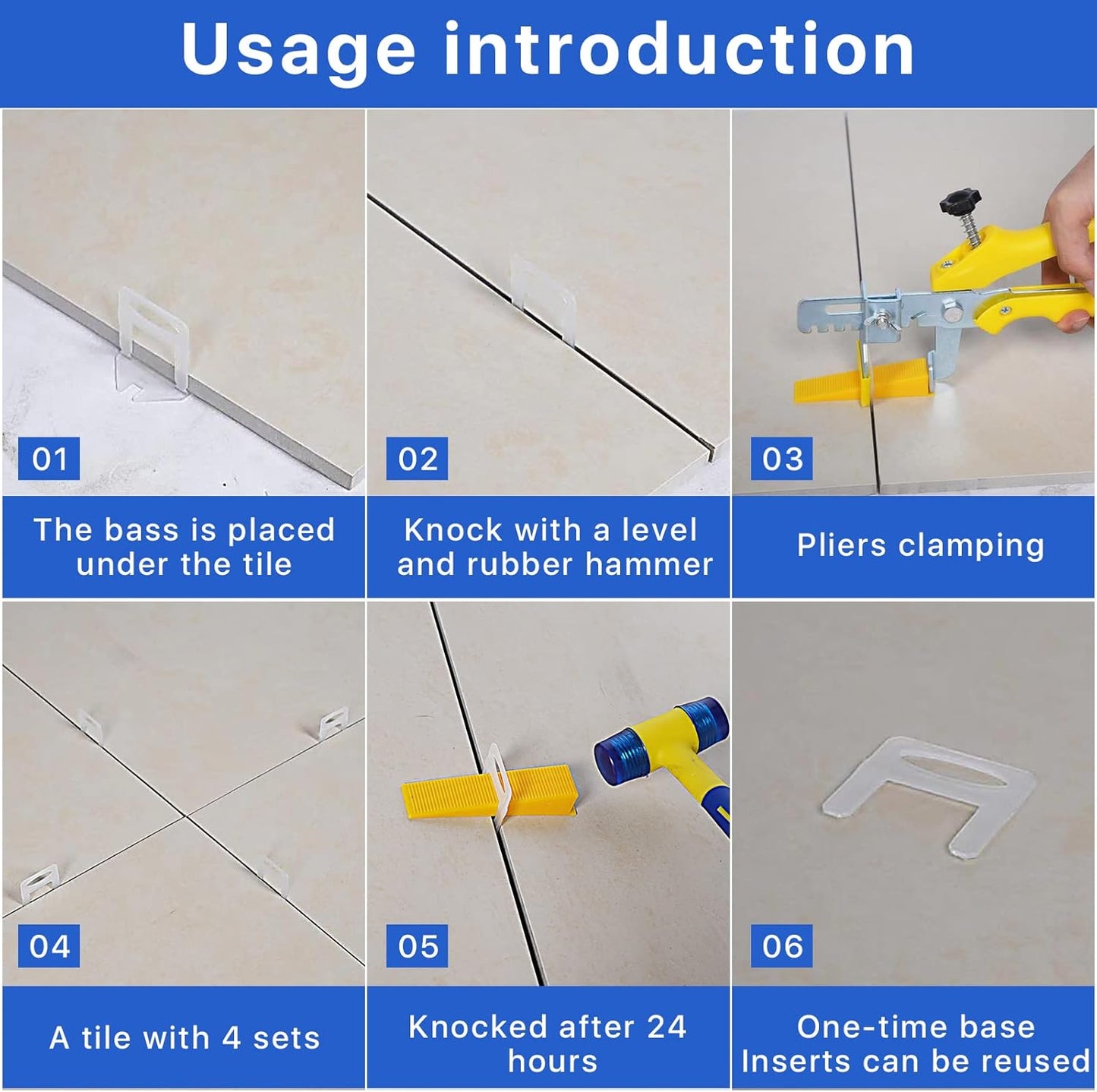 Usage introduction

01

The bass is placed under the tile

02

Knock with a level and rubber hammer

03

Pliers clamping

04

A tile with 4 sets

05

Knocked after 24 hours

06

One-time base Inserts can be reused