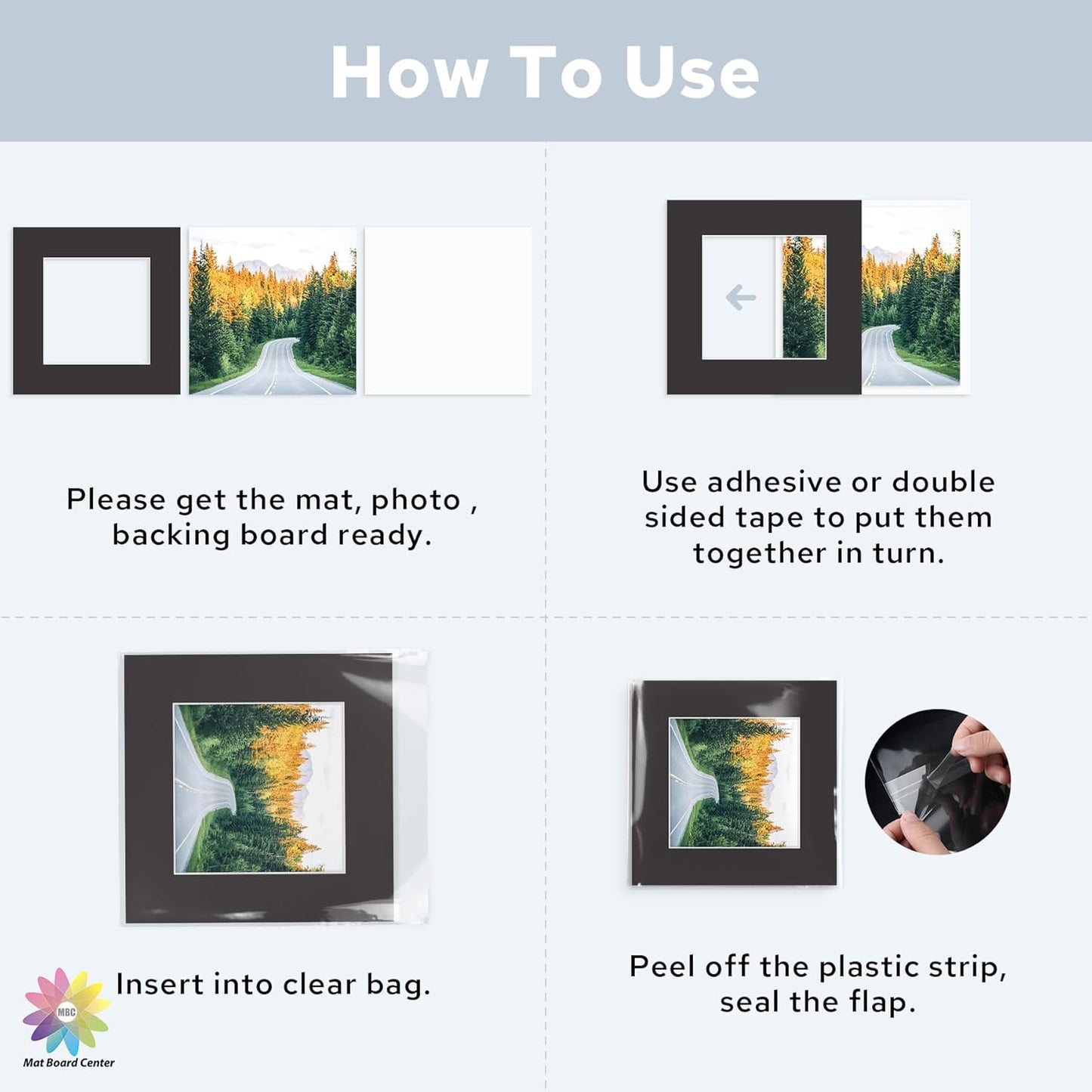 How To Use

Please get the mat, photo , backing board ready.

Use adhesive or double sided tape to put them together in turn.

Insert into clear bag.

Peel off the plastic strip, seal the flap.

MBC
Mat Board Center