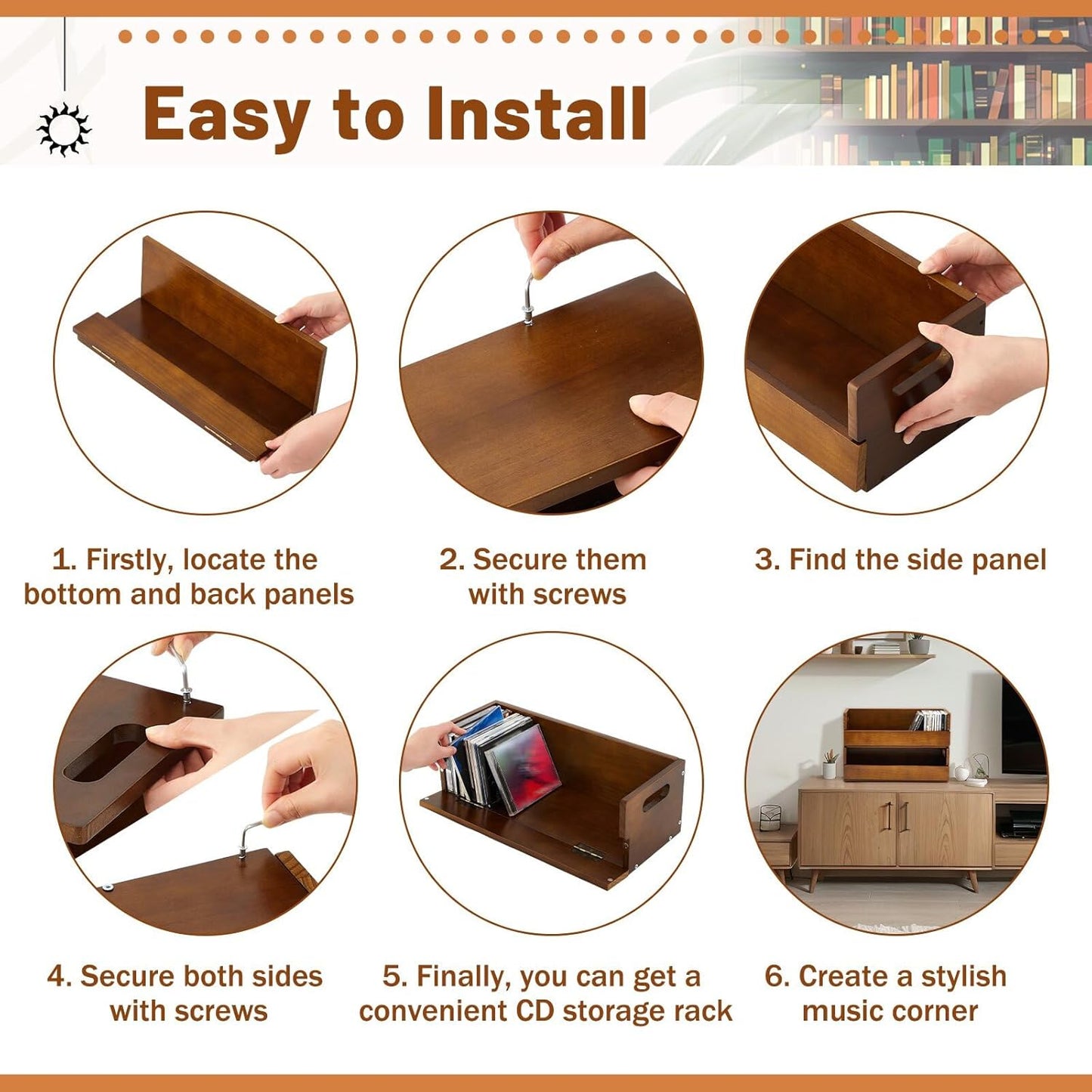 Easy to Install

1. Firstly, locate the bottom and back panels

2. Secure them with screws

3. Find the side panel

4. Secure both sides with screws

5. Finally, you can get a convenient CD storage rack

6. Create a stylish music corner