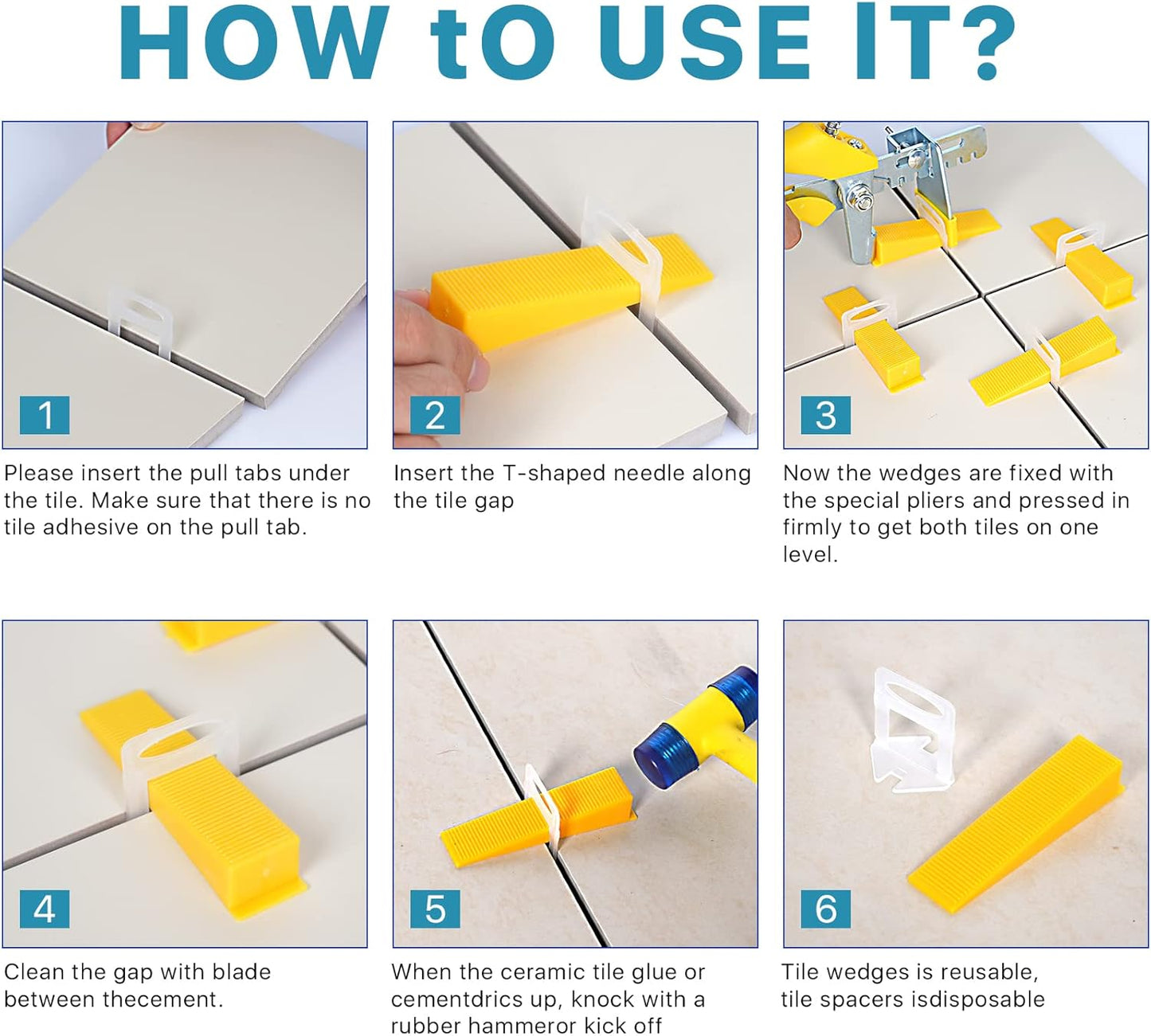 HOW tO USE IT?

1

Please insert the pull tabs under the tile. Make sure that there is no tile adhesive on the pull tab.

2

Insert the T-shaped needle along the tile gap

3

Now the wedges are fixed with the special pliers and pressed in firmly to get both tiles on one level.

4

Clean the gap with blade between thecement.

5

When the ceramic tile glue or cementdrics up, knock with a rubber hammeror kick off

6

Tile wedges is reusable, tile spacers isdisposable