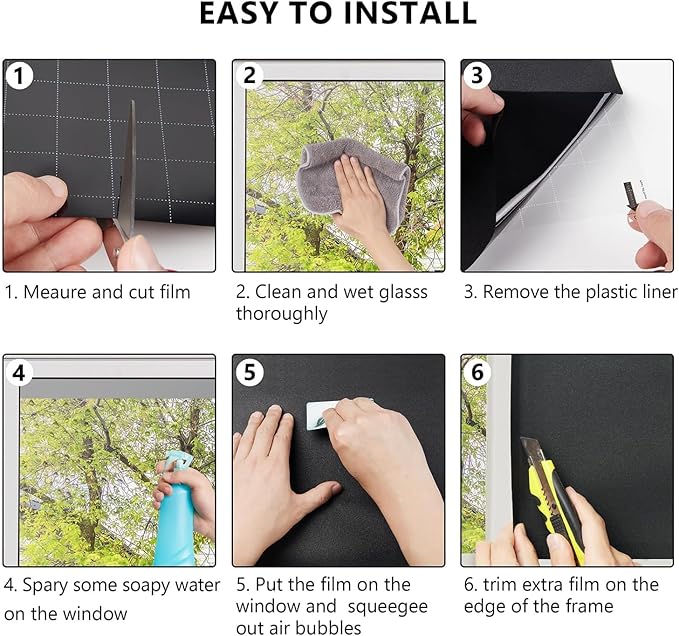 EASY TO INSTALL

1

1. Meaure and cut film

2

2. Clean and wet glasss thoroughly

3

3. Remove the plastic liner

4

4. Spary some soapy water on the window

5

5. Put the film on the window and squeegee out air bubbles

6

6. trim extra film on the edge of the frame