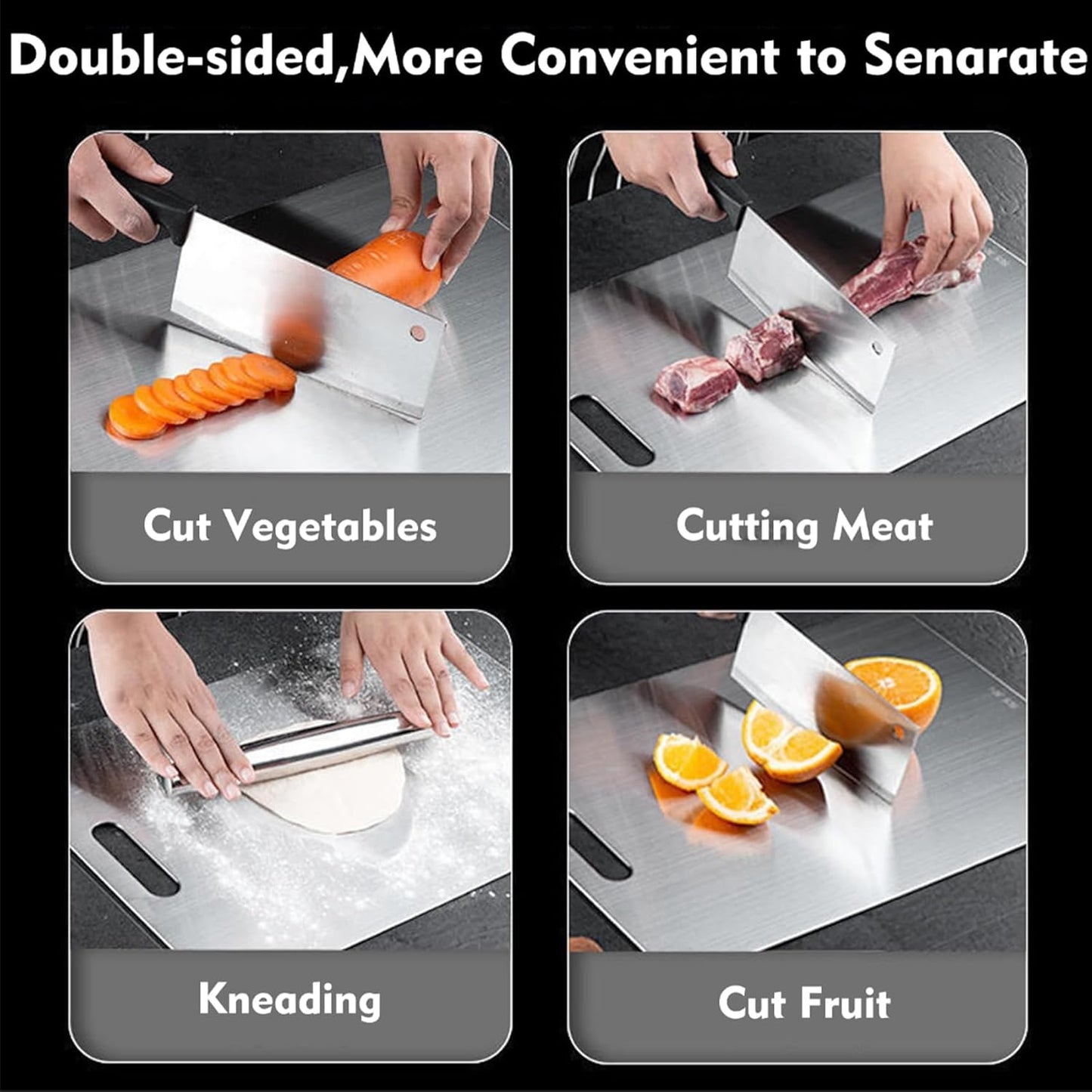 Double-sided,More Convenient to Senarate

Cut Vegetables

Cutting Meat

Kneading

Cut Fruit