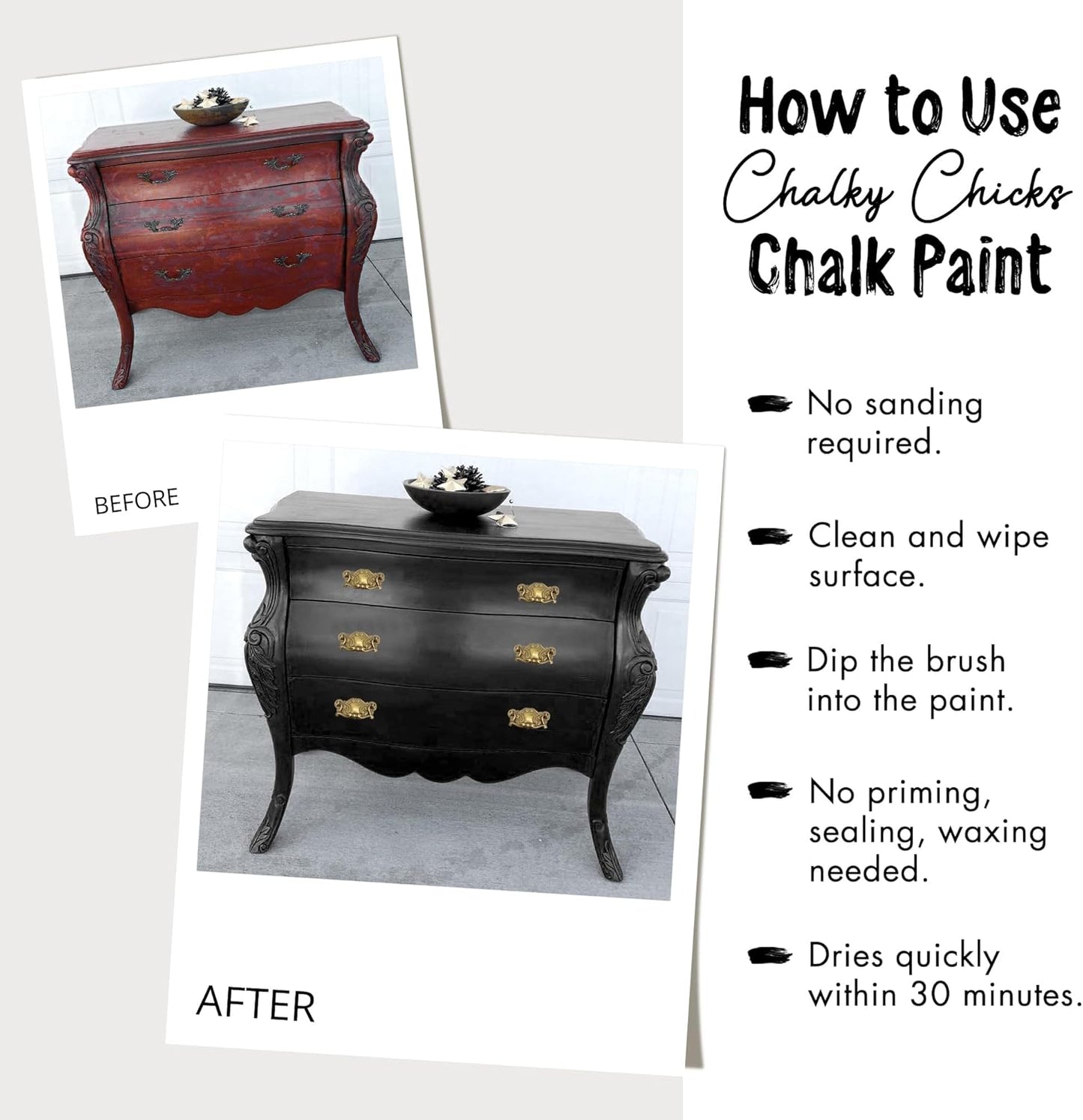 BEFORE

AFTER

How to Use
Chalky Chicks
Chalk Paint

No sanding required.

Clean and wipe surface.

Dip the brush into the paint.

No priming, sealing, waxing needed.

Dries quickly within 30 minutes.