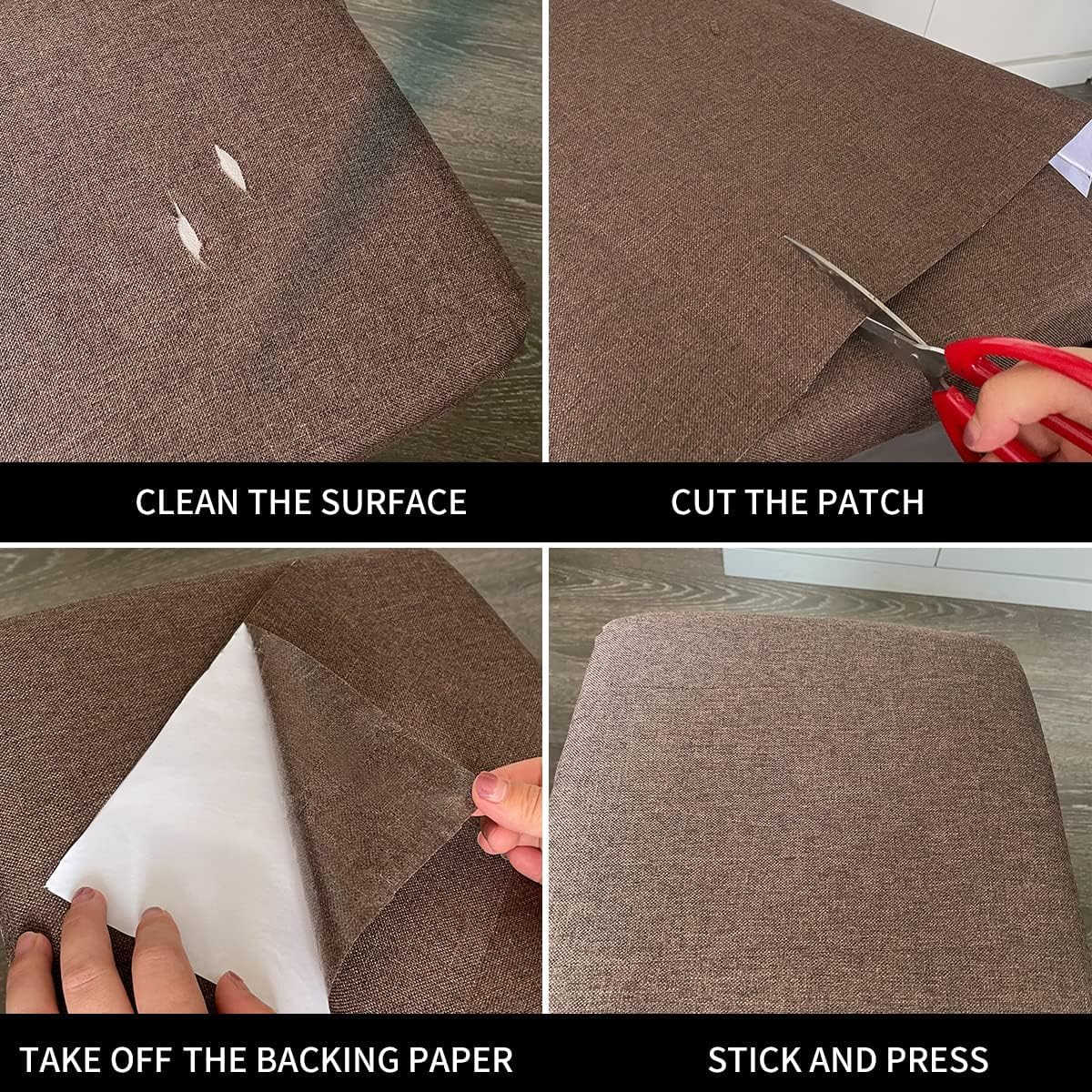 CLEAN THE SURFACE

CUT THE PATCH

TAKE OFF THE BACKING PAPER

STICK AND PRESS