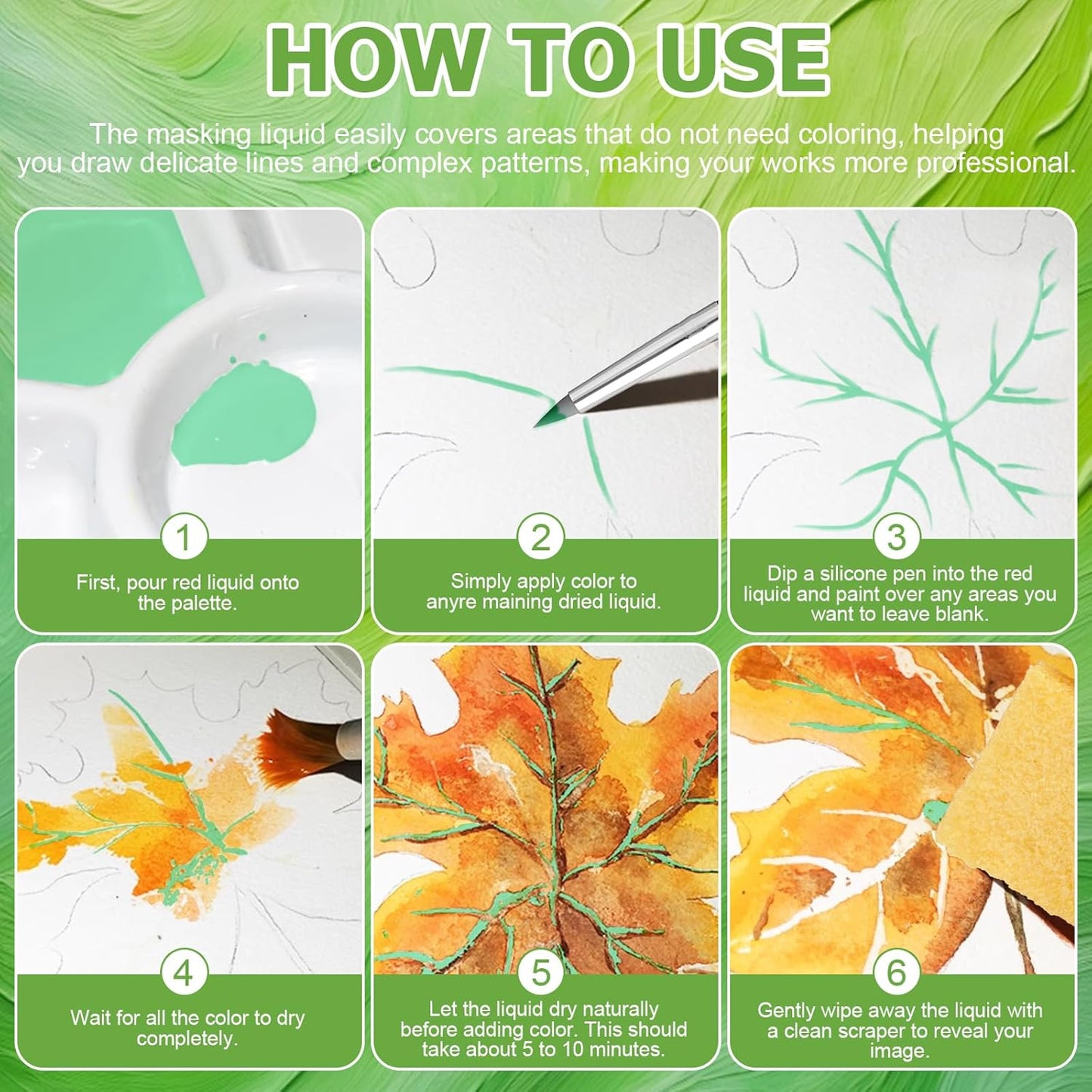 HOW TO USE

The masking liquid easily covers areas that do not need coloring, helping you draw delicate lines and complex patterns, making your works more professional.

1
First, pour red liquid onto the palette.

2
Simply apply color to anyre maining dried liquid.

3
Dip a silicone pen into the red liquid and paint over any areas you want to leave blank.

4
Wait for all the color to dry completely.

5
Let the liquid dry naturally before adding color. This should take about 5 to 10 minutes.

6
Gently wipe away the liquid with a clean scraper to reveal your image.