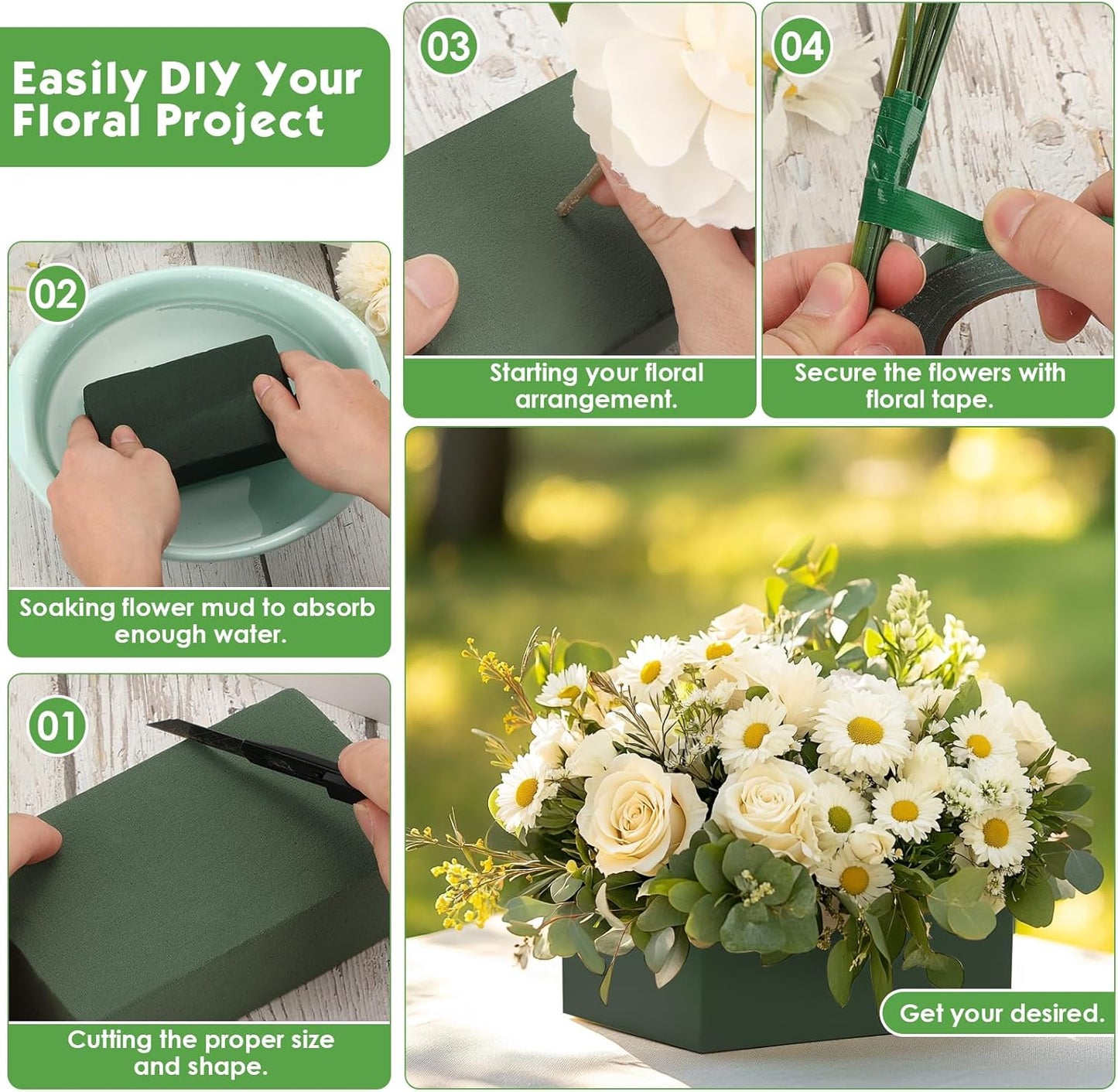 Easily DIY Your Floral Project

03

Starting your floral arrangement.

04

Secure the flowers with floral tape.

02

Soaking flower mud to absorb enough water.

01

Cutting the proper size and shape.

Get your desired.