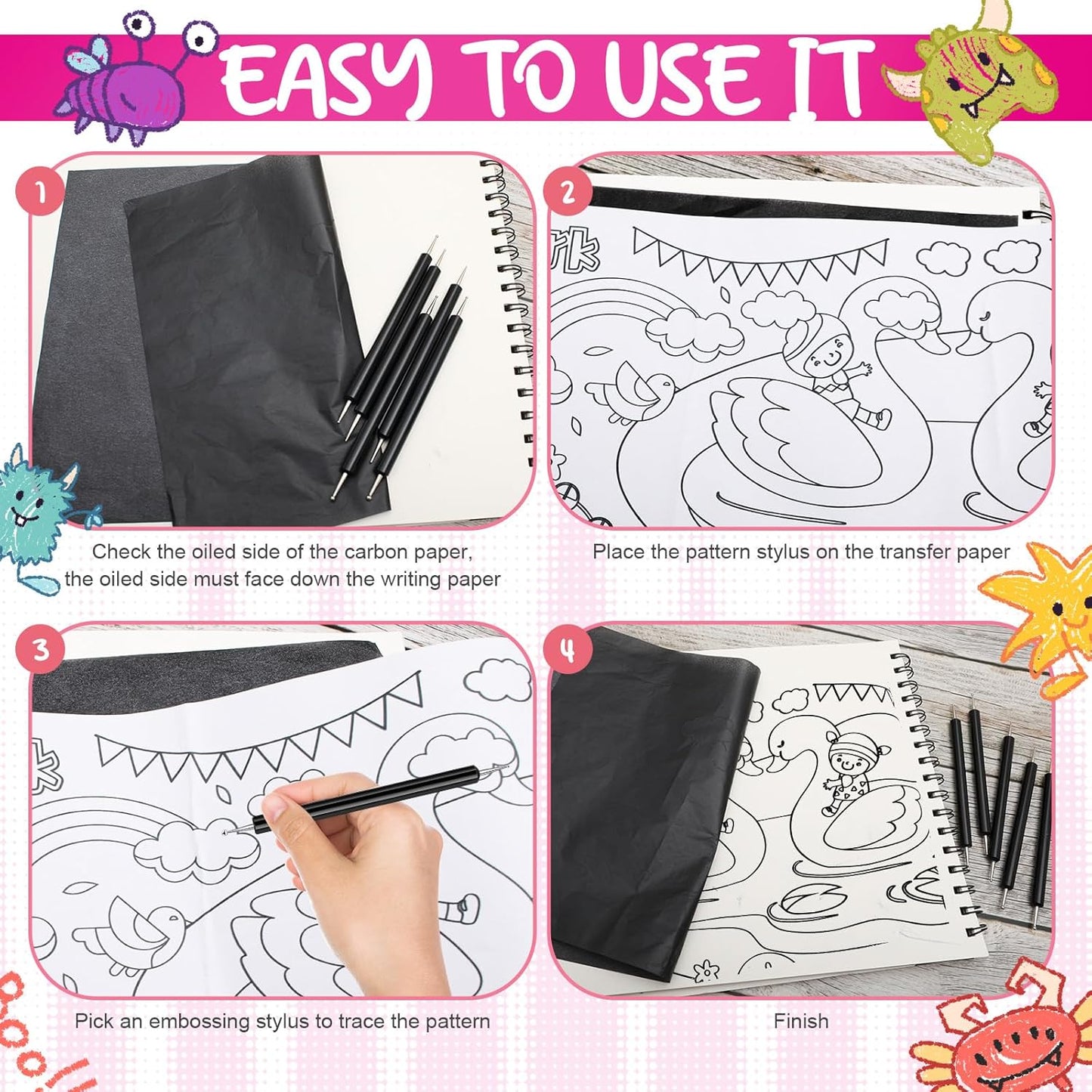 EASY TO USE IT

1

Check the oiled side of the carbon paper, the oiled side must face down the writing paper

2

Place the pattern stylus on the transfer paper

3

Pick an embossing stylus to trace the pattern

4

Finish