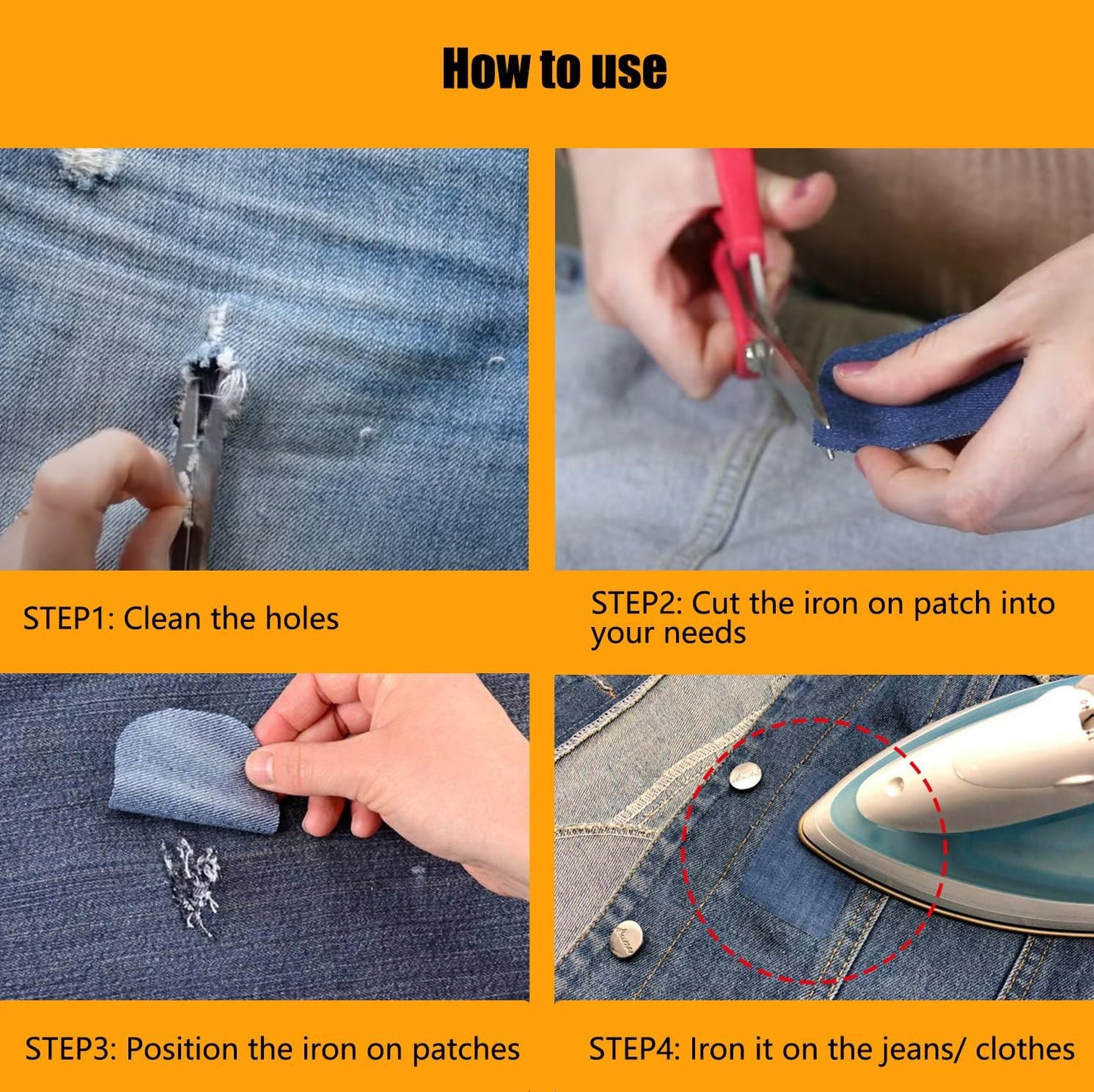 How to use

STEP1: Clean the holes

STEP2: Cut the iron on patch into your needs

STEP3: Position the iron on patches

STEP4: Iron it on the jeans/ clothes