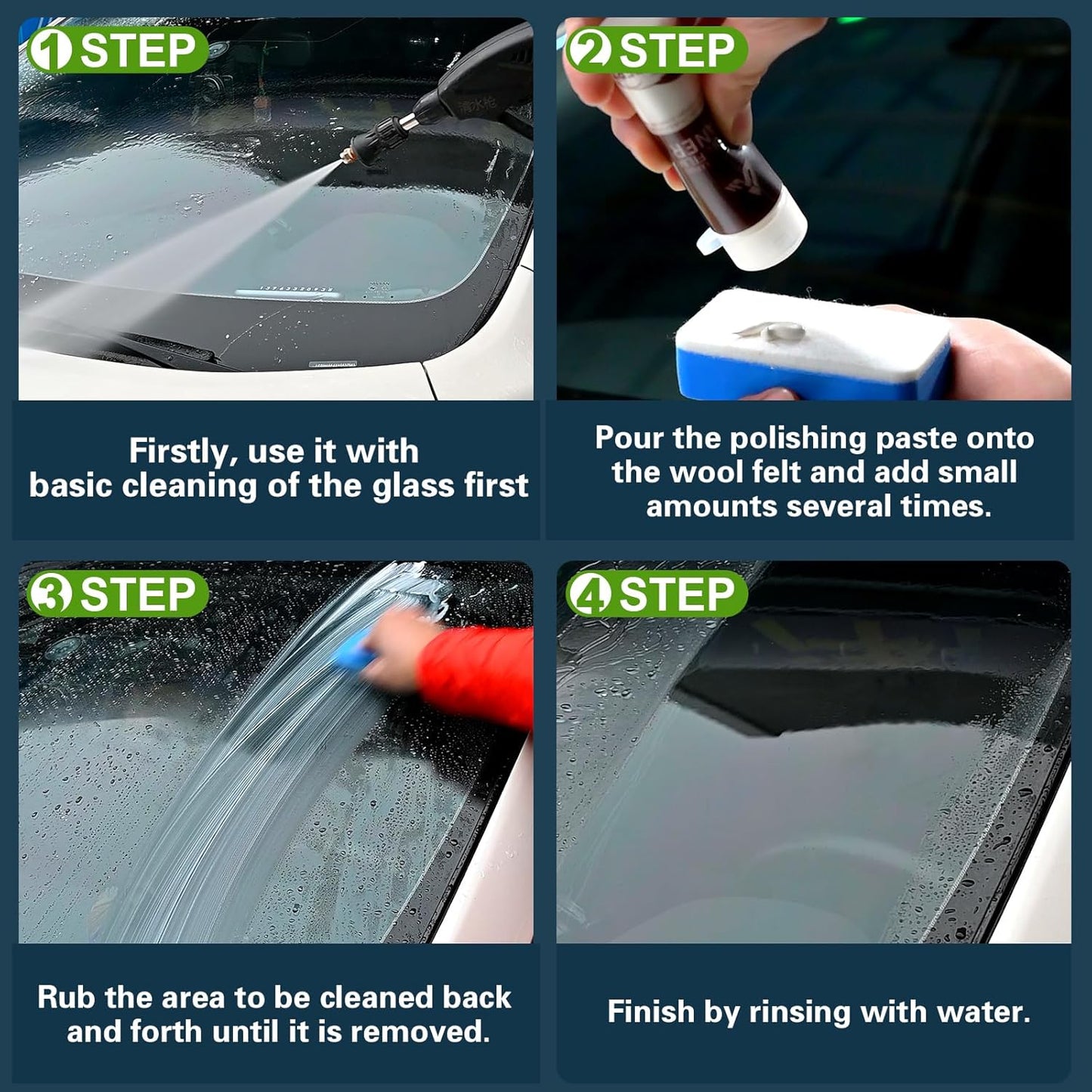 1 STEP

Firstly, use it with basic cleaning of the glass first

2 STEP

Pour the polishing paste onto the wool felt and add small amounts several times.

3 STEP

Rub the area to be cleaned back and forth until it is removed.

4 STEP

Finish by rinsing with water.