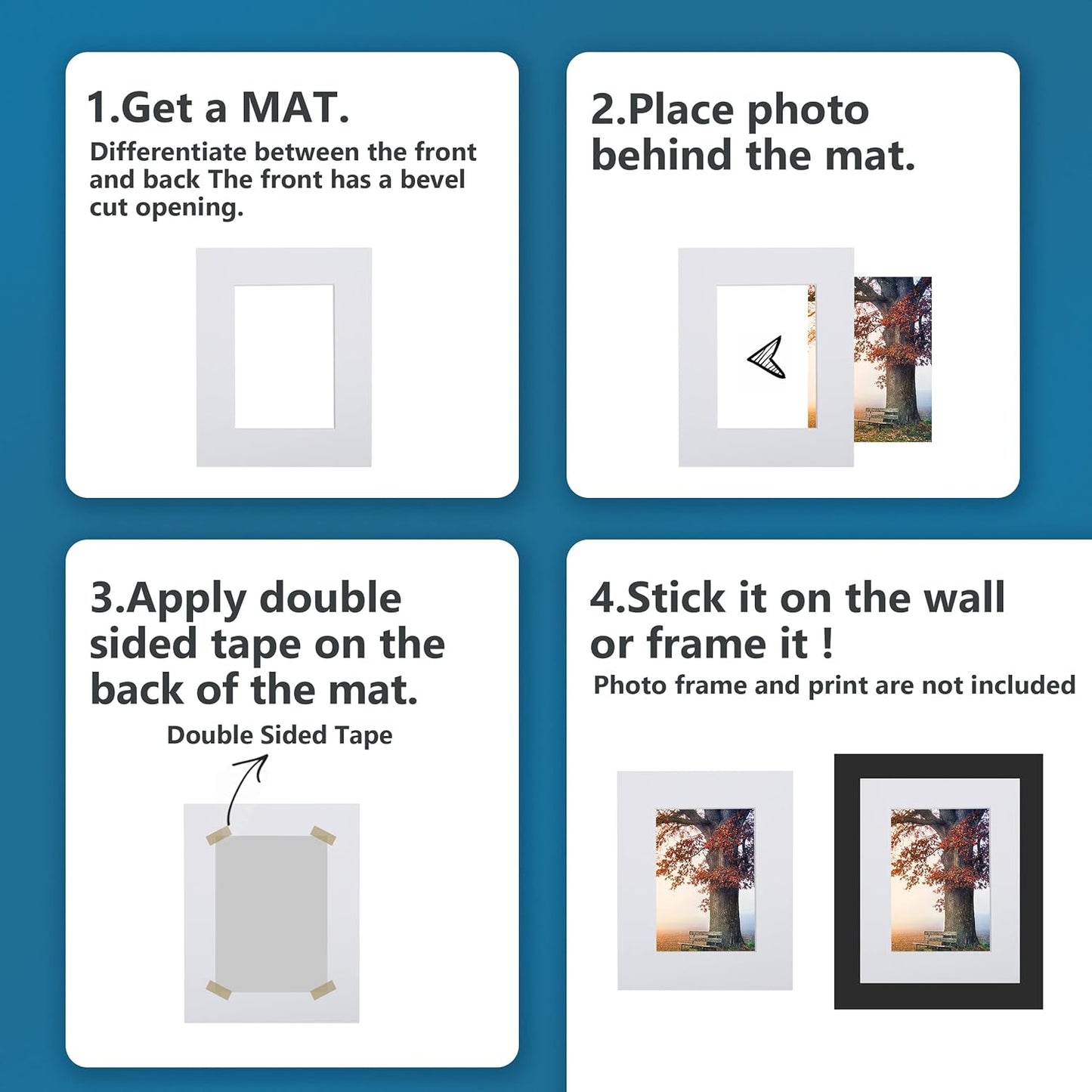 1.Get a MAT.
Differentiate between the front and back The front has a bevel cut opening.

2.Place photo behind the mat.

3.Apply double sided tape on the back of the mat.
Double Sided Tape

4.Stick it on the wall or frame it !
Photo frame and print are not included