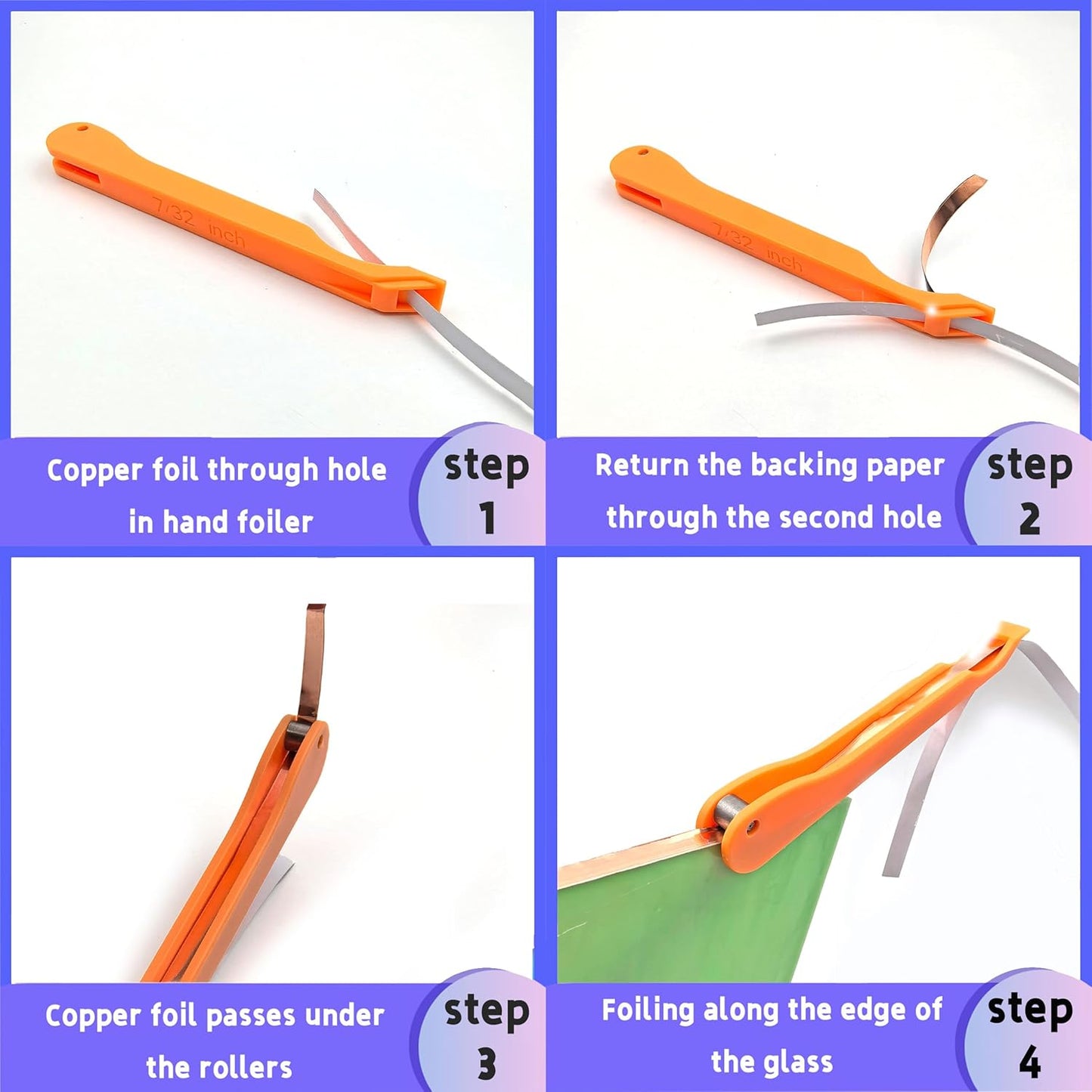 7/32 inch

Copper foil through hole in hand foiler

step 1

7/32 inch

Return the backing paper through the second hole

step 2

Copper foil passes under the rollers

step 3

Foiling along the edge of the glass

step 4