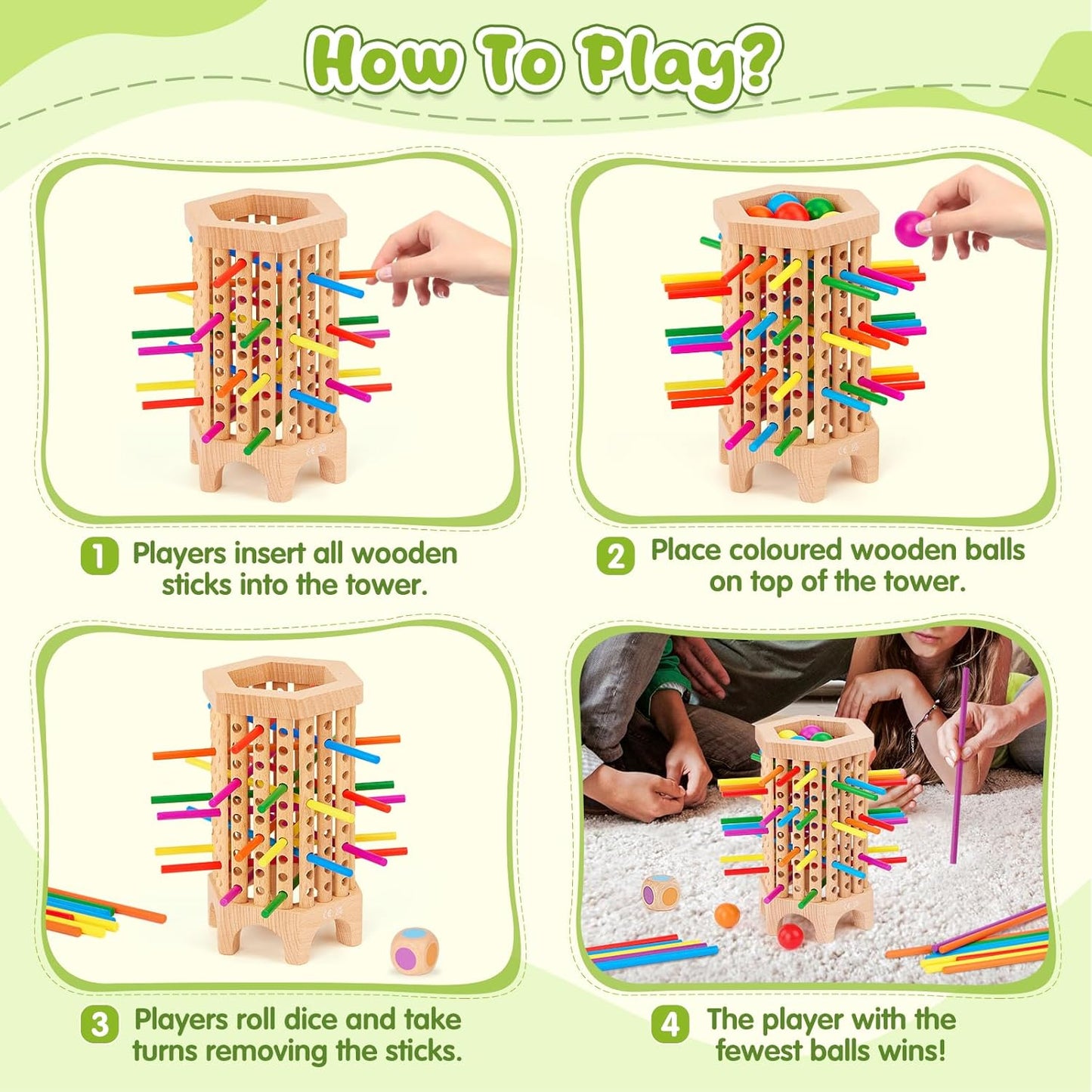 How To Play?

1 Players insert all wooden sticks into the tower.

2 Place coloured wooden balls on top of the tower.

3 Players roll dice and take turns removing the sticks.

4 The player with the fewest balls wins!