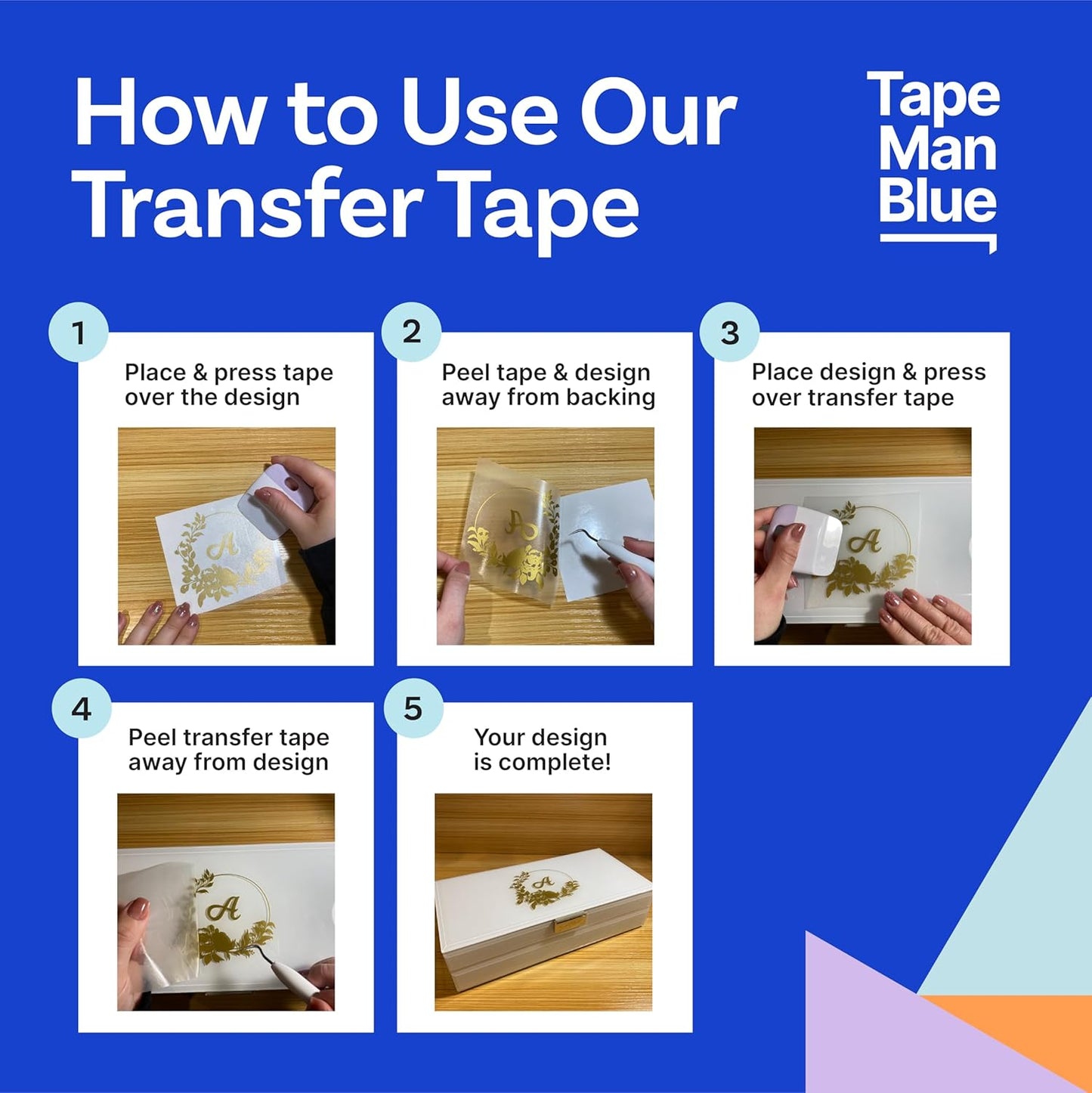 How to Use Our Transfer Tape

Tape Man Blue

1
Place & press tape over the design

A

2
Peel tape & design away from backing

A

3
Place design & press over transfer tape

A

4
Peel transfer tape away from design

A

5
Your design is complete!

A