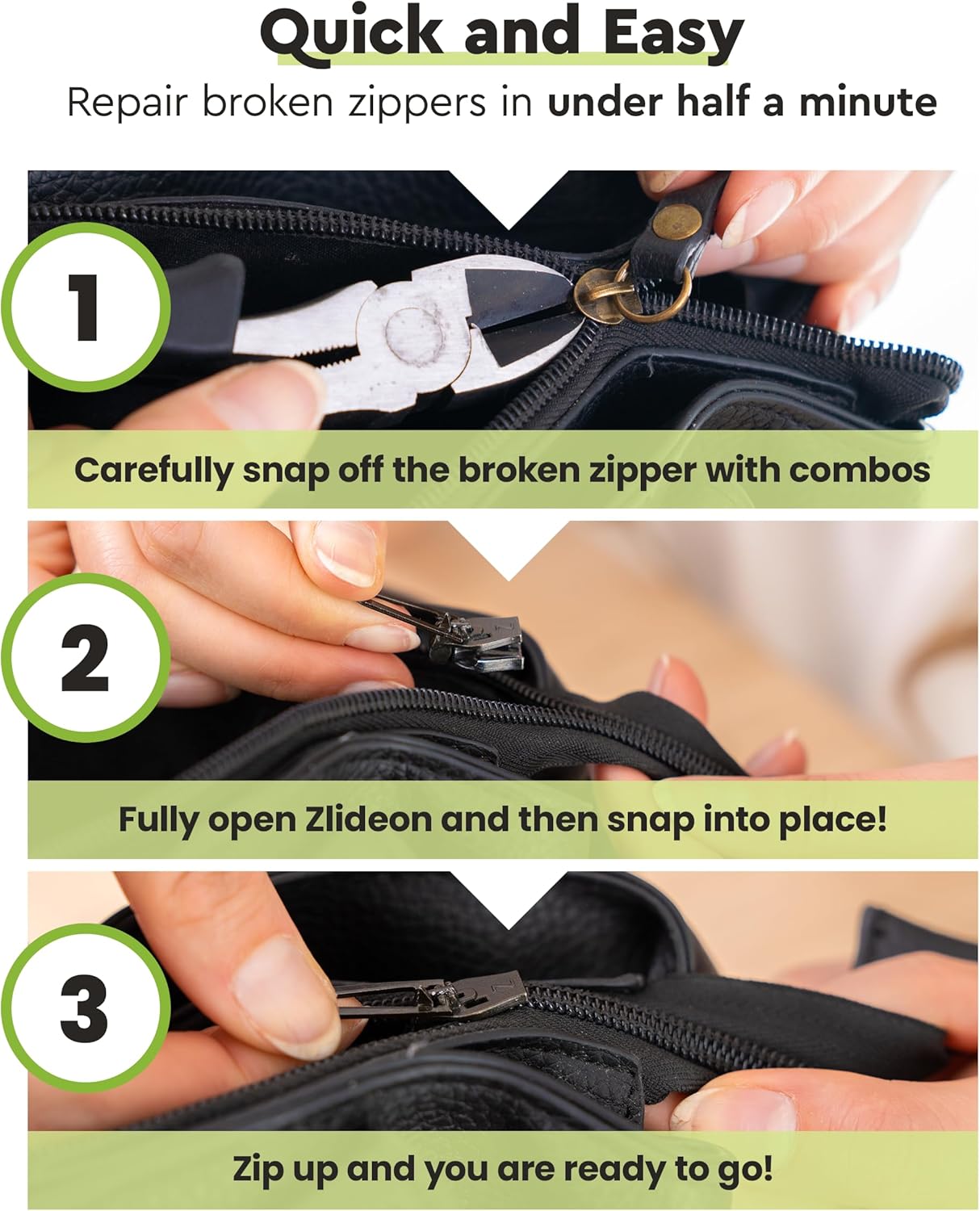 Quick and Easy

Repair broken zippers in under half a minute

1

Carefully snap off the broken zipper with combos

2

Fully open Zlideon and then snap into place!

3

Zip up and you are ready to go!