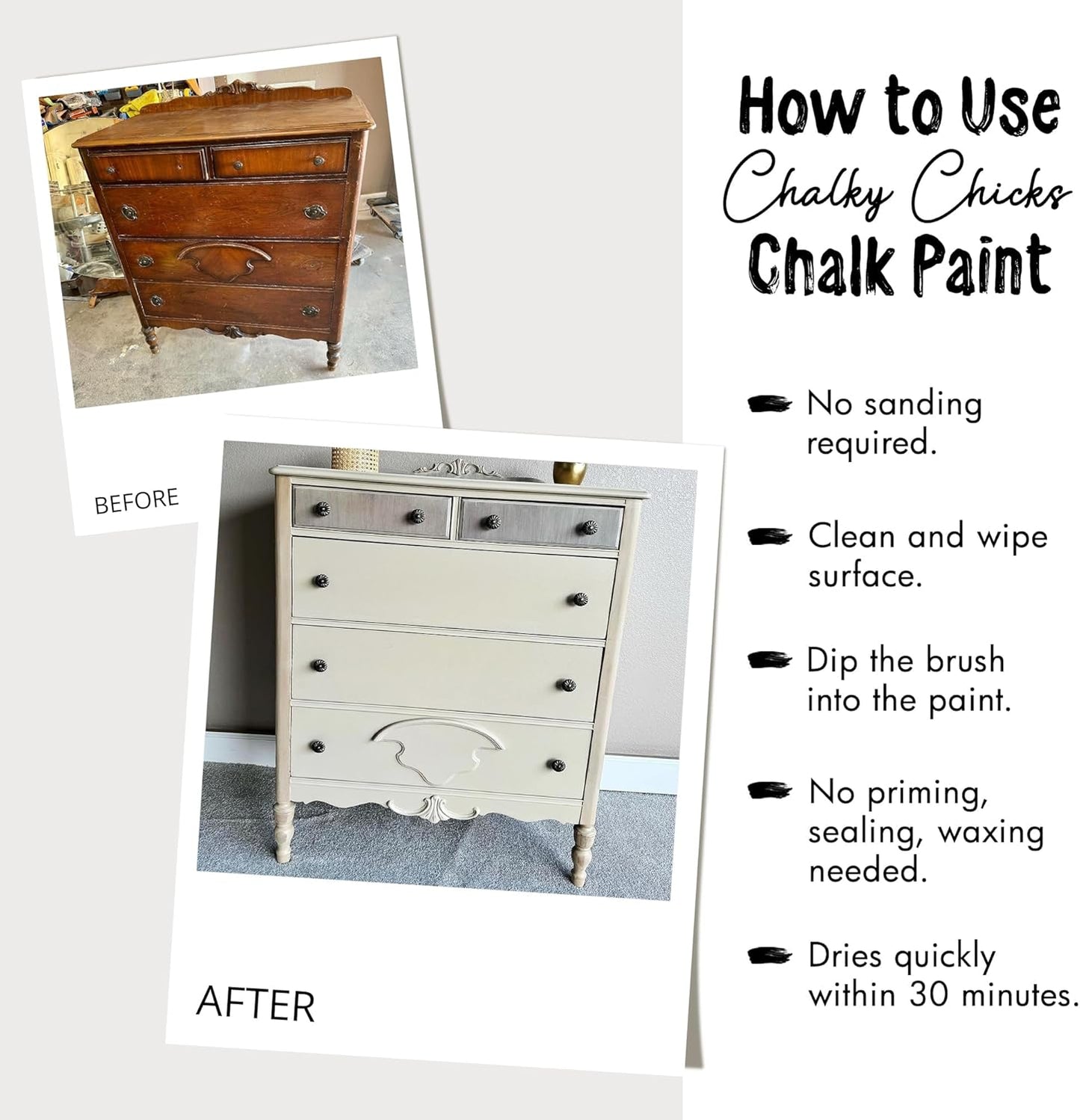 BEFORE

AFTER

How to Use
Chalky Chicks
Chalk Paint

No sanding required.

Clean and wipe surface.

Dip the brush into the paint.

No priming, sealing, waxing needed.

Dries quickly within 30 minutes.