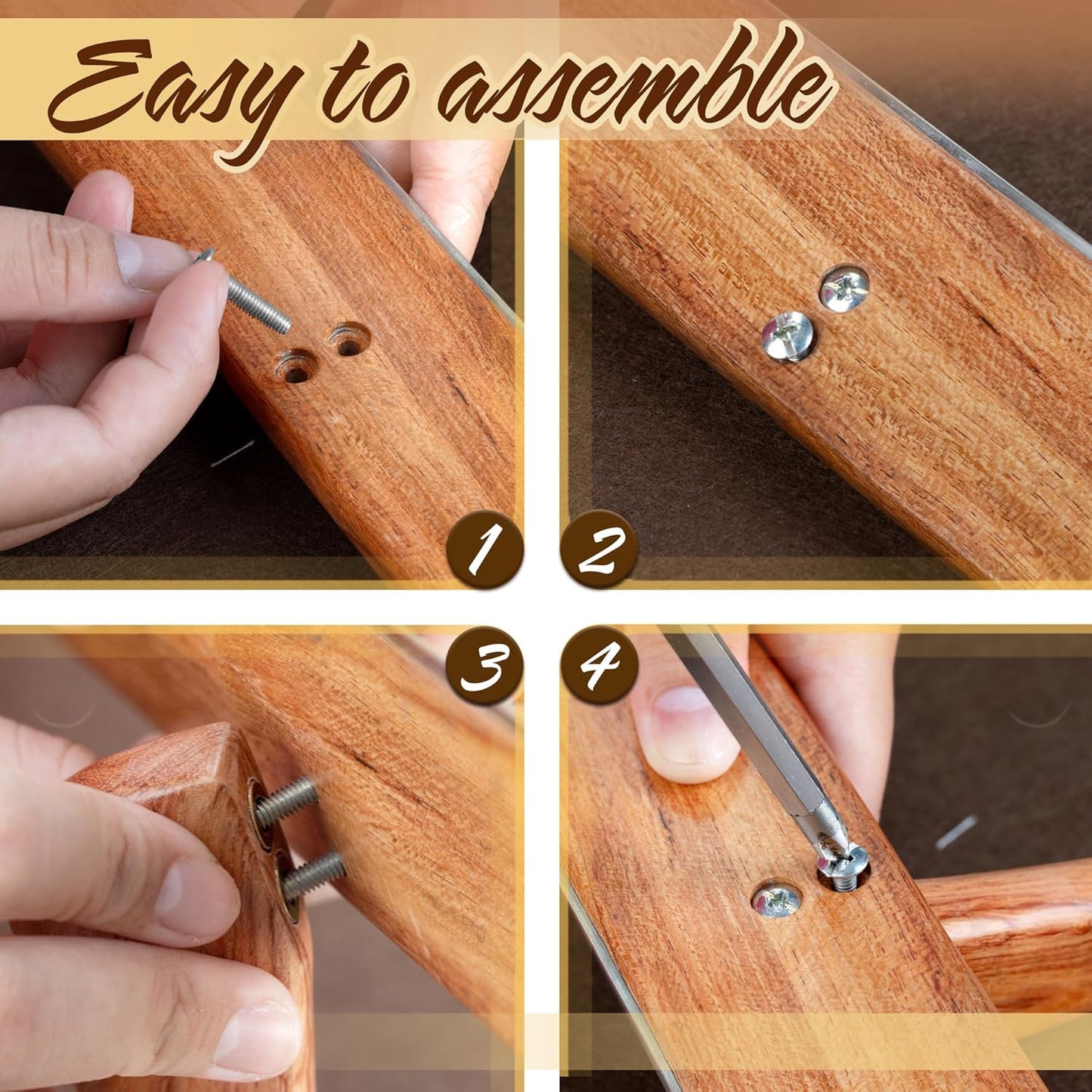 Easy to assemble

1

2

3

4