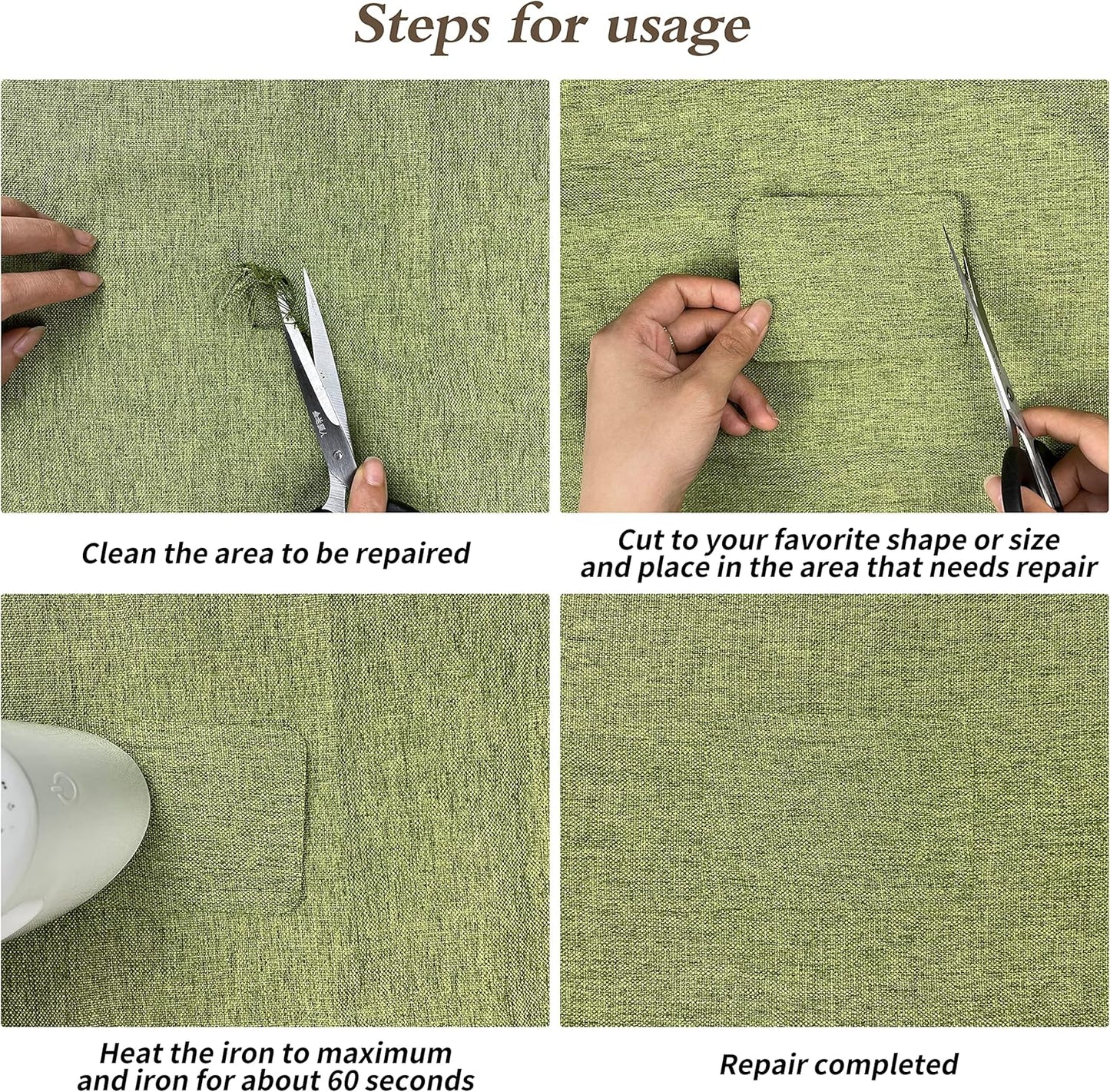 Steps for usage

Clean the area to be repaired

Cut to your favorite shape or size and place in the area that needs repair

Heat the iron to maximum and iron for about 60 seconds

Repair completed