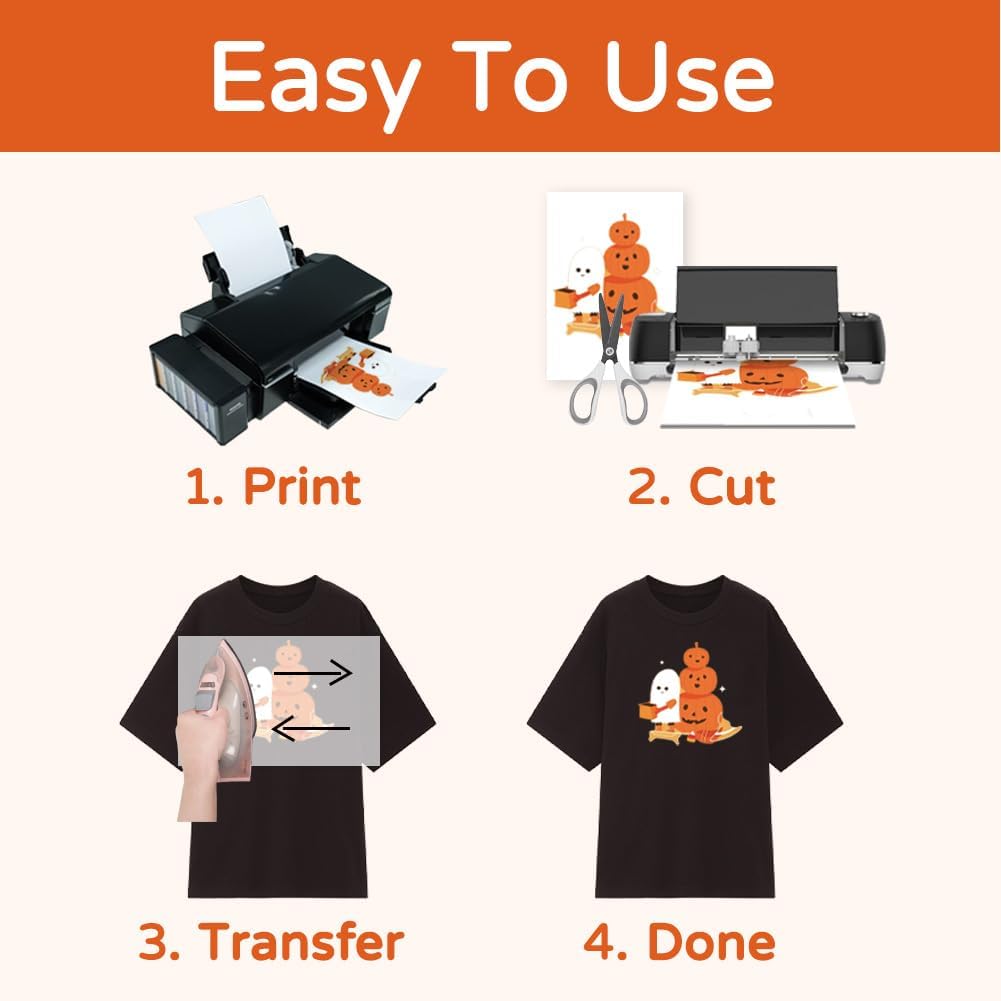 Easy To Use

1. Print

2. Cut

3. Transfer

4. Done