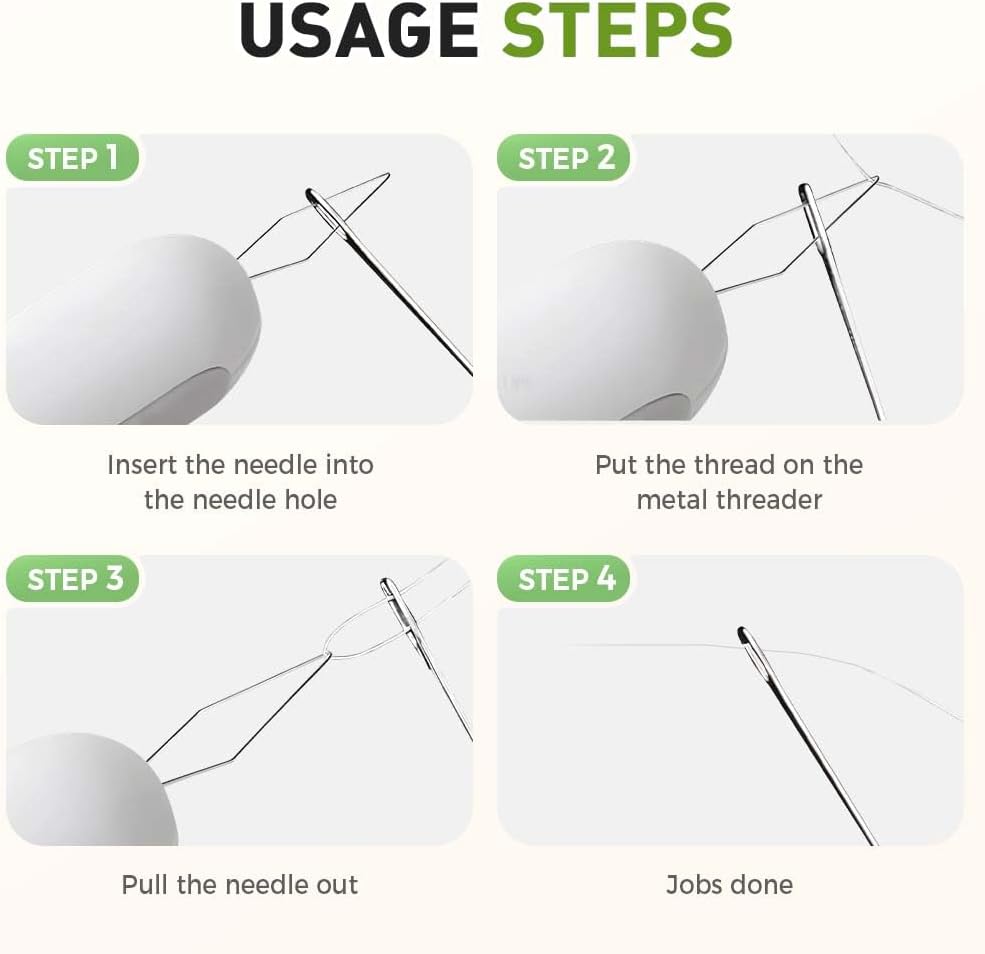 USAGE STEPS

STEP 1

Insert the needle into the needle hole

STEP 2

Put the thread on the metal threader

STEP 3

Pull the needle out

STEP 4

Jobs done