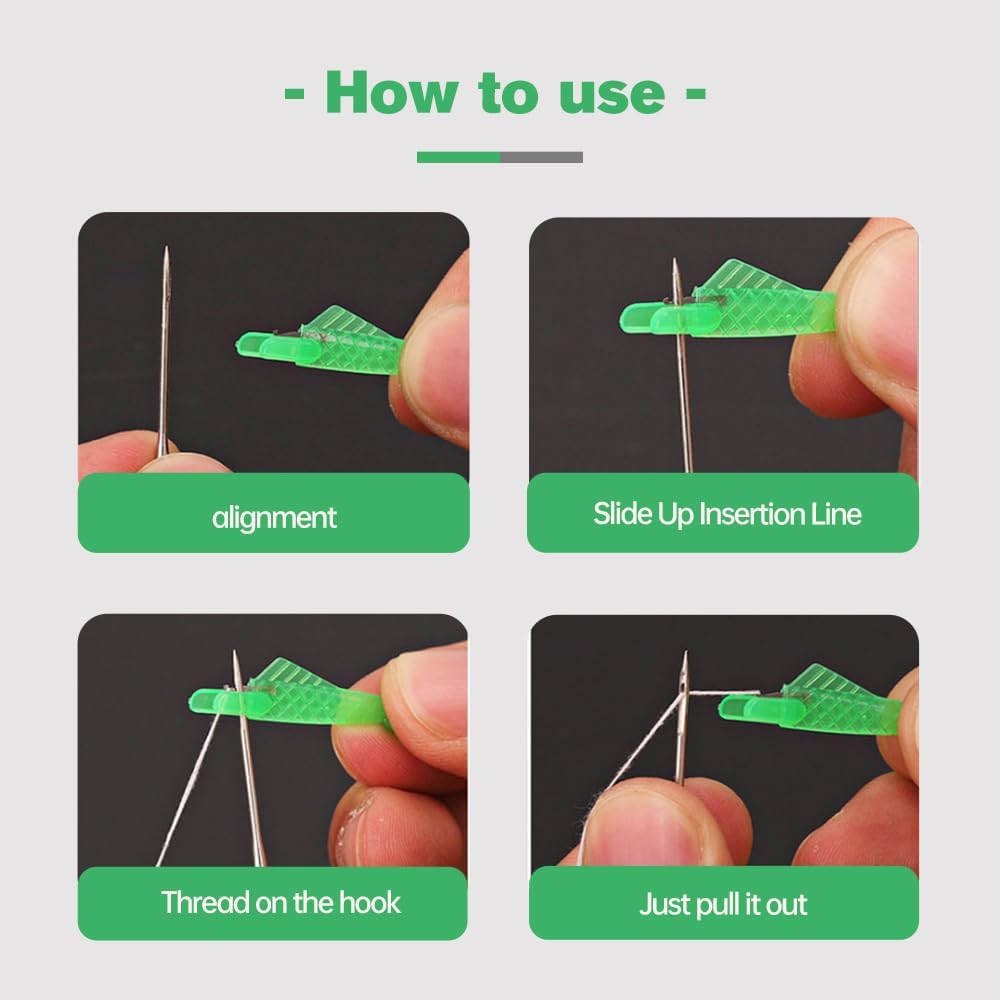 - How to use -

alignment

Slide Up Insertion Line

Thread on the hook

Just pull it out