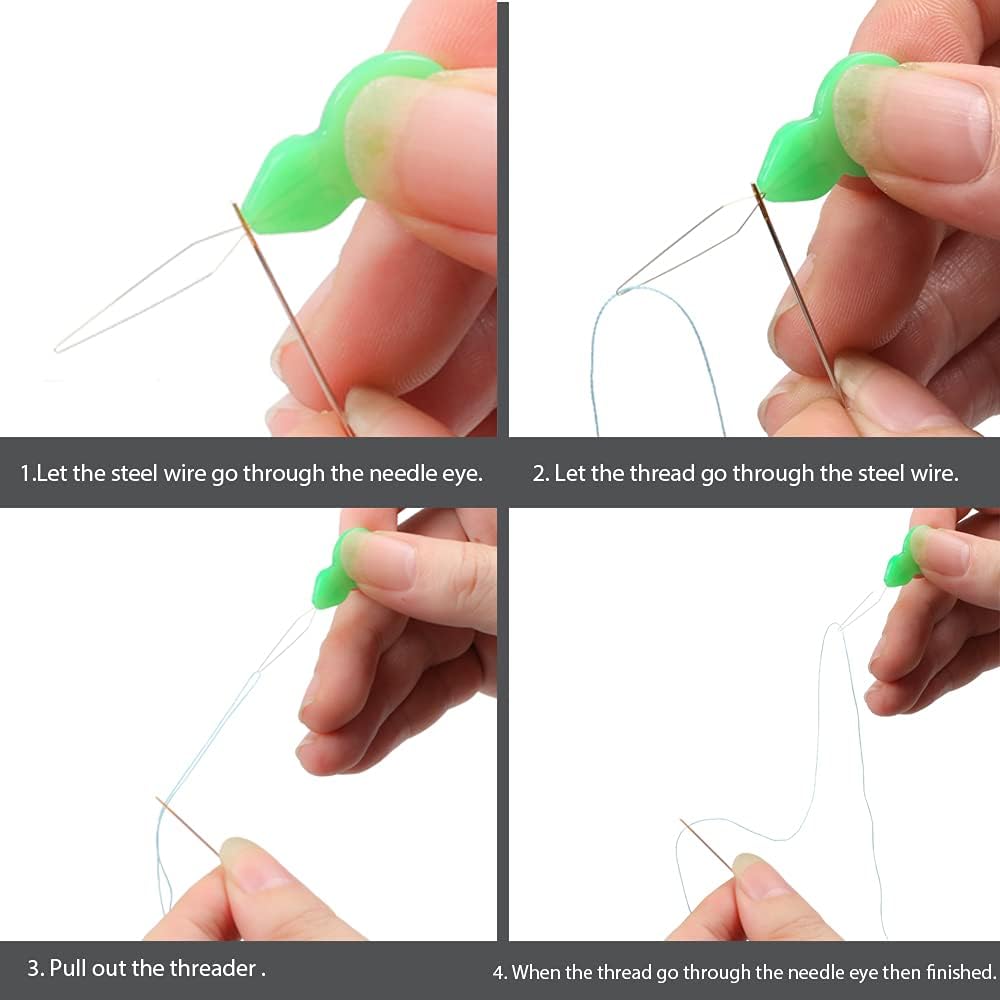 1.Let the steel wire go through the needle eye.

2. Let the thread go through the steel wire.

3. Pull out the threader .

4. When the thread go through the needle eye then finished.