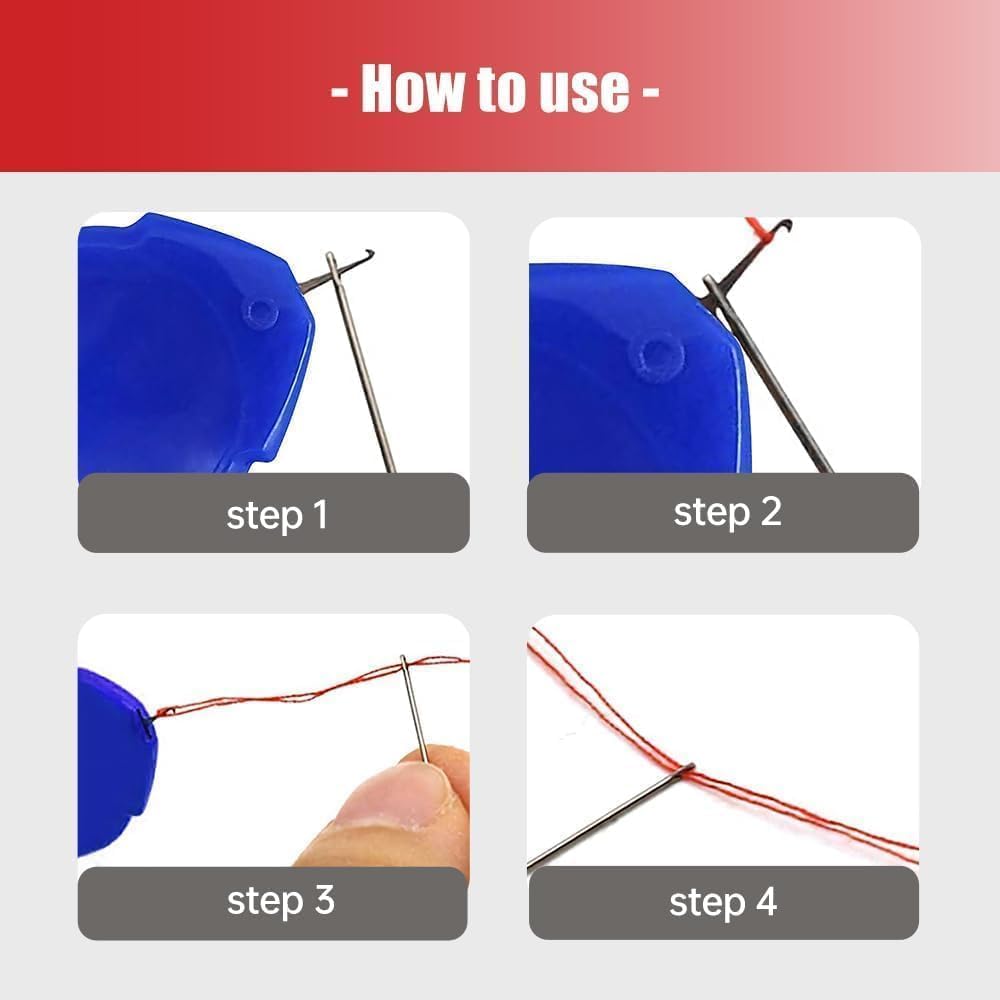 - How to use -

step 1

step 2

step 3

step 4