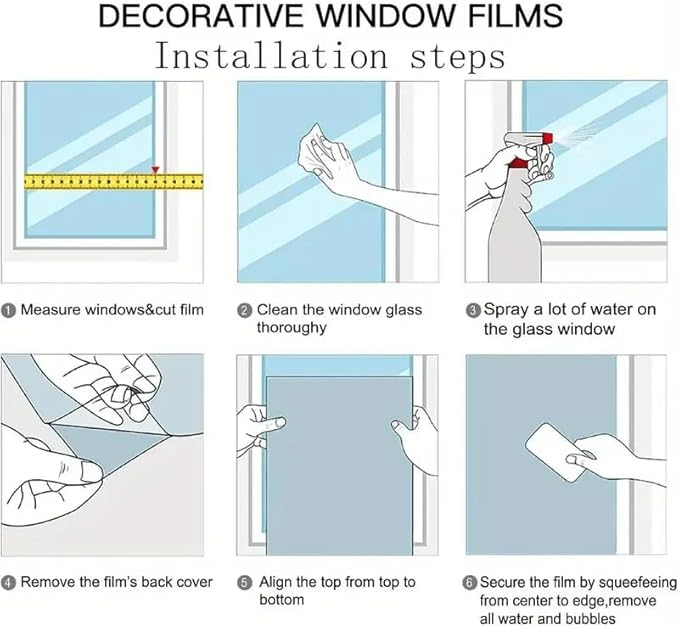 DECORATIVE WINDOW FILMS

Installation steps

1 Measure windows&cut film

2 Clean the window glass thoroughy

3 Spray a lot of water on the glass window

4 Remove the film's back cover

5 Align the top from top to bottom

6 Secure the film by squeefeeing from center to edge,remove all water and bubbles