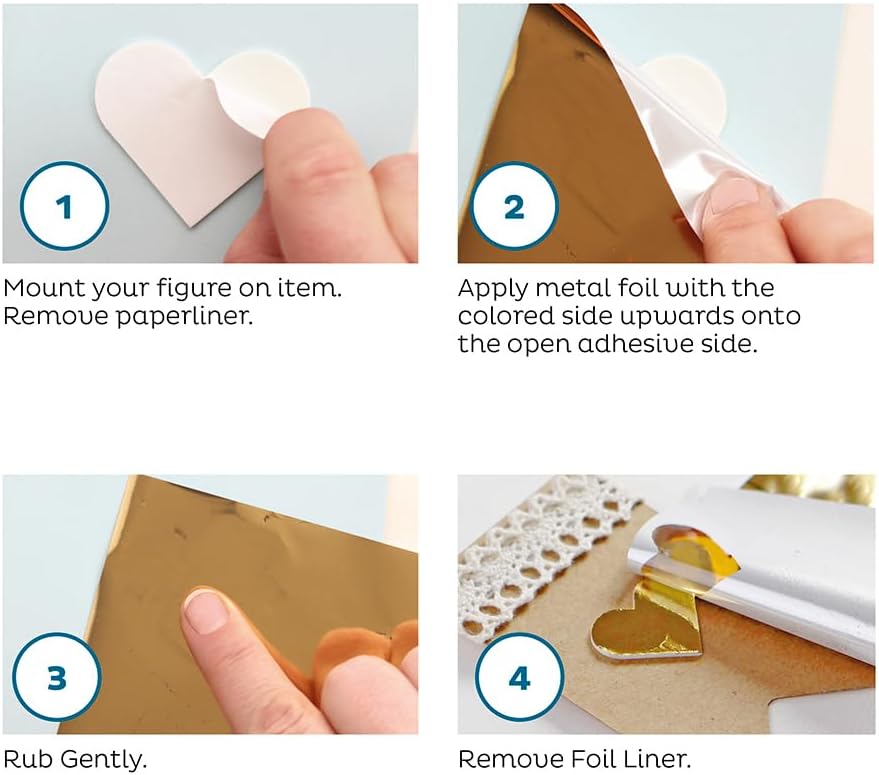 1

Mount your figure on item. Remove paperliner.

2

Apply metal foil with the colored side upwards onto the open adhesive side.

3

Rub Gently.

4

Remove Foil Liner.