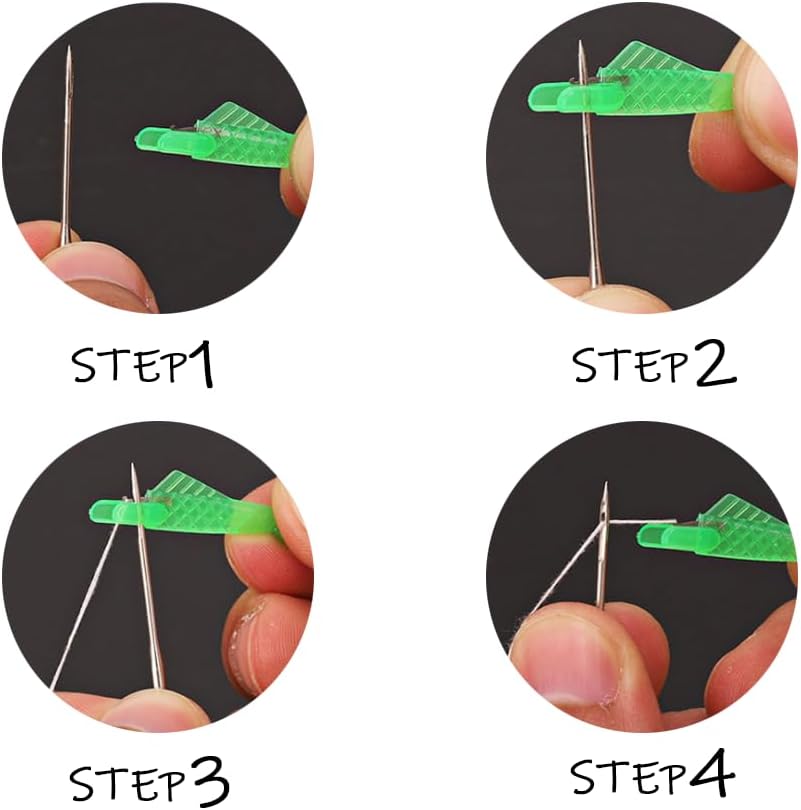 STEP1

STEP2

STEP3

STEP4