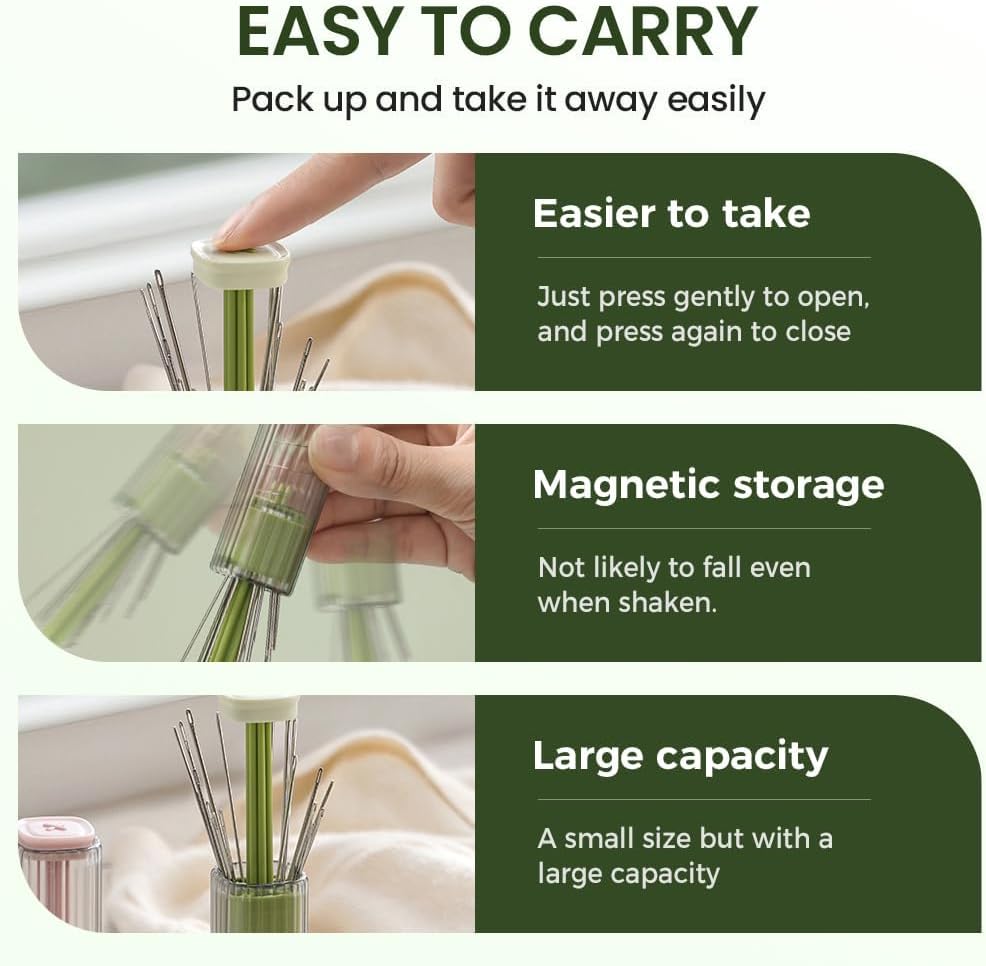 EASY TO CARRY

Pack up and take it away easily

Easier to take

Just press gently to open, and press again to close

Magnetic storage

Not likely to fall even when shaken.

Large capacity

A small size but with a large capacity