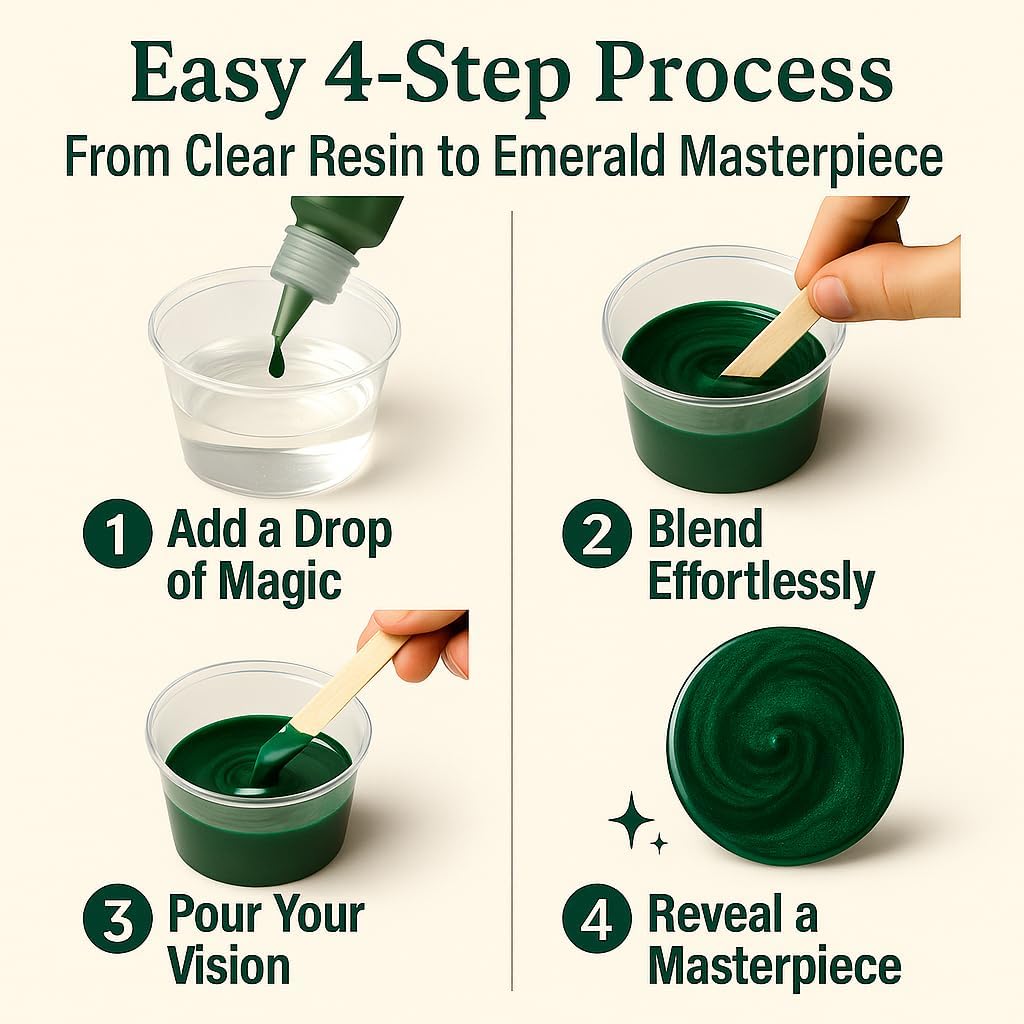 Easy 4-Step Process

From Clear Resin to Emerald Masterpiece

1 Add a Drop of Magic

2 Blend Effortlessly

3 Pour Your Vision

4 Reveal a Masterpiece